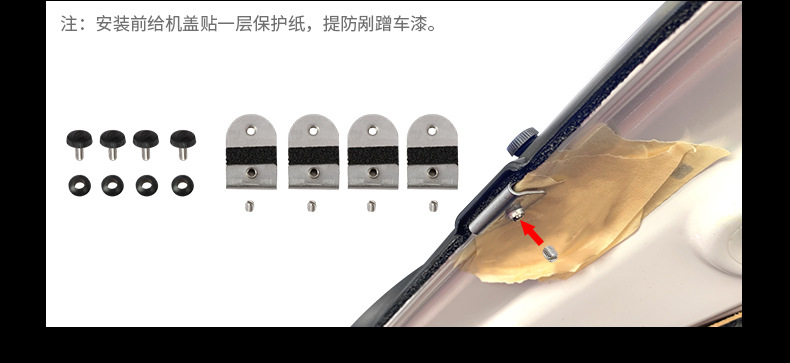 注：安装前给机盖贴一层保护纸，提防剐蹭车漆。