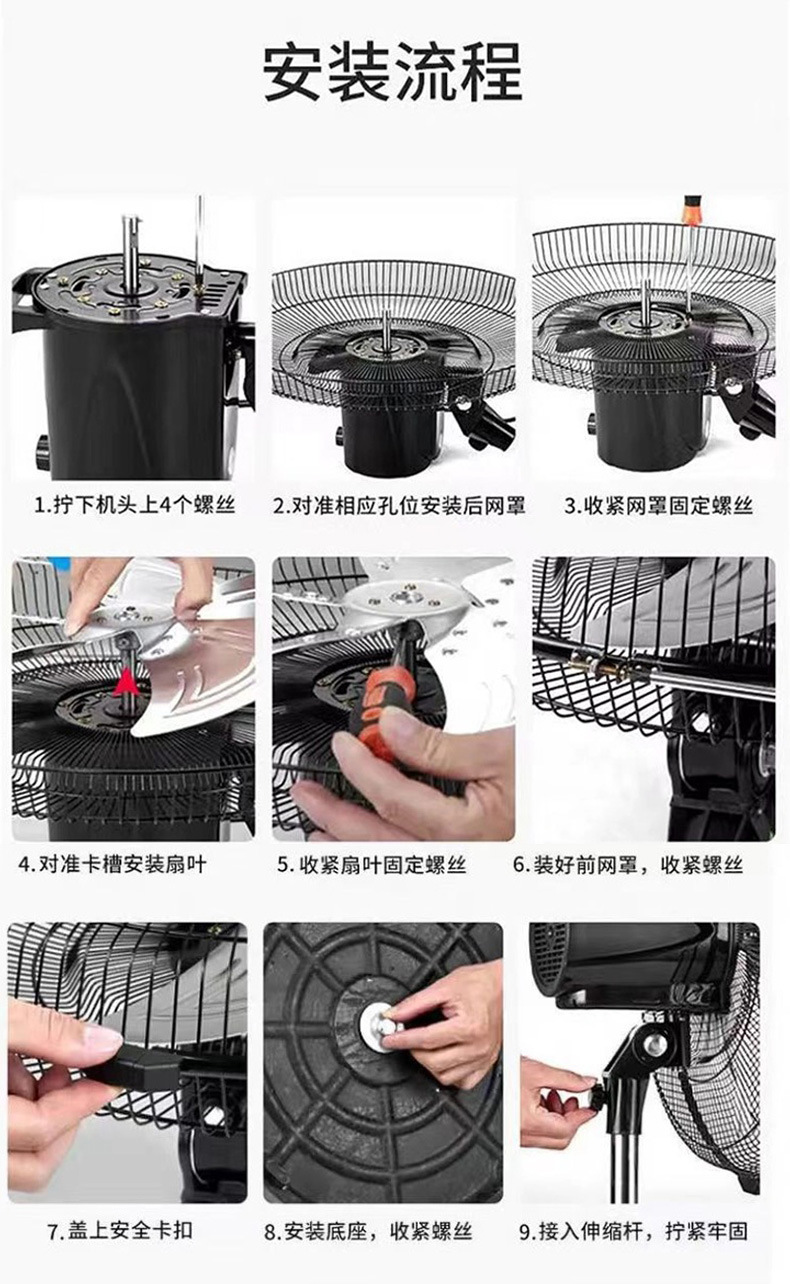 安装流程

1.拧下机头上4个螺丝

2.对准相应孔位安装后网罩

3.收紧网罩固定螺丝

4.对准卡槽安装扇叶

5.收紧扇叶固定螺丝

6.装好前网罩，收紧螺丝

7.盖上安全卡扣

8.安装底座，收紧螺丝

9.接入伸缩杆，拧紧牢固