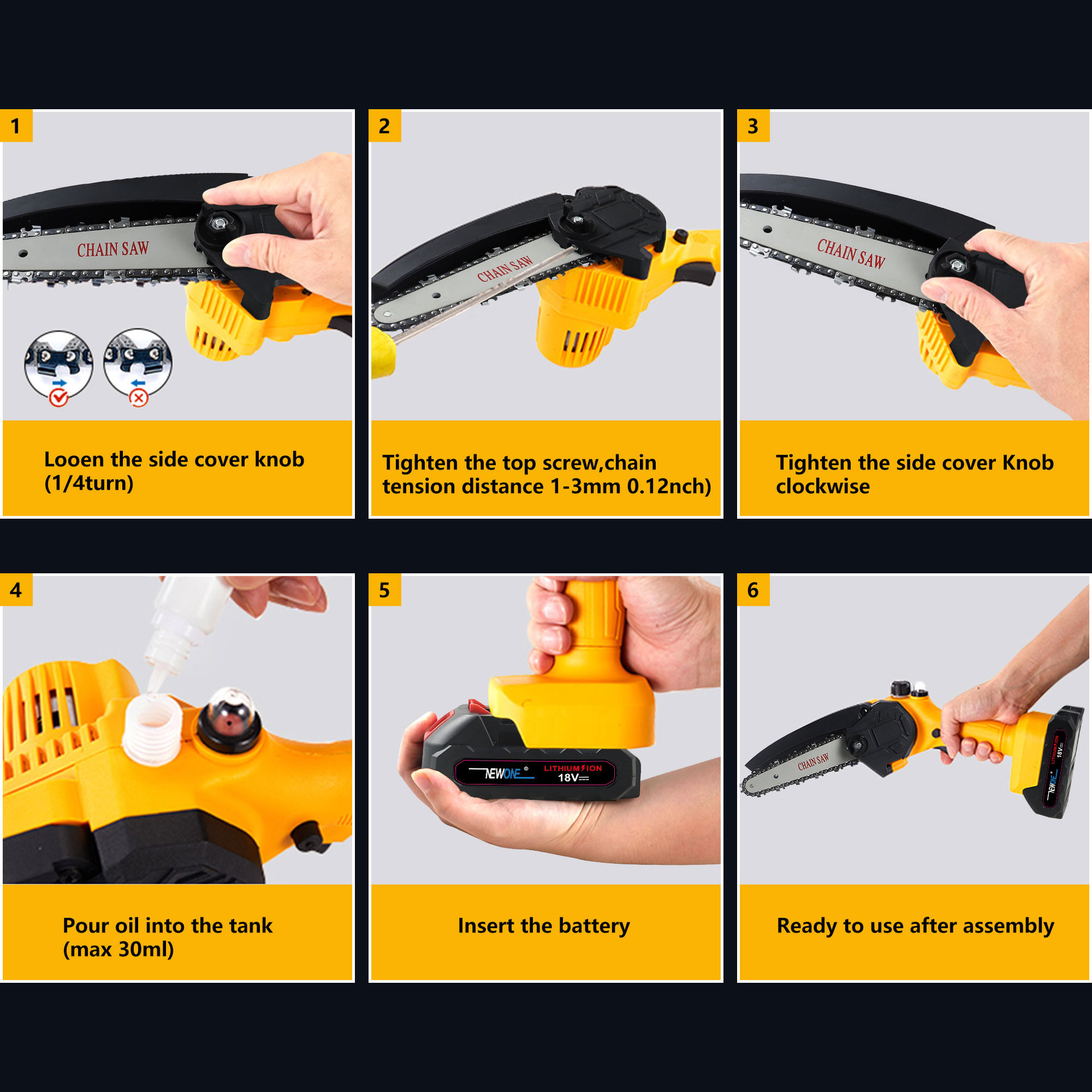 1

CHAIN SAW

Looen the side cover knob (1/4turn)

2

CHAIN SAW

Tighten the top screw,chain tension distance 1-3mm 0.12nch)

3

CHAIN SAW

Tighten the side cover Knob clockwise

4

Pour oil into the tank (max 30ml)

5

NEWONE® LITHIUM ION 18V

Insert the battery

6

CHAIN SAW

NEWONE LITHIUM ION 18V

Ready to use after assembly