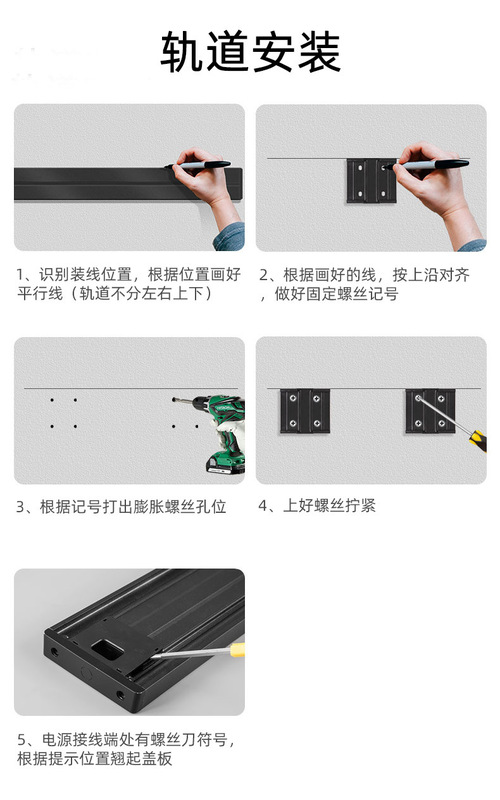 轨道安装

1、识别装线位置，根据位置画好平行线（轨道不分左右上下）

2、根据画好的线，按上沿对齐，做好固定螺丝记号

3、根据记号打出膨胀螺丝孔位

4、上好螺丝拧紧

5、电源接线端处有螺丝刀符号，根据提示位置翘起盖板