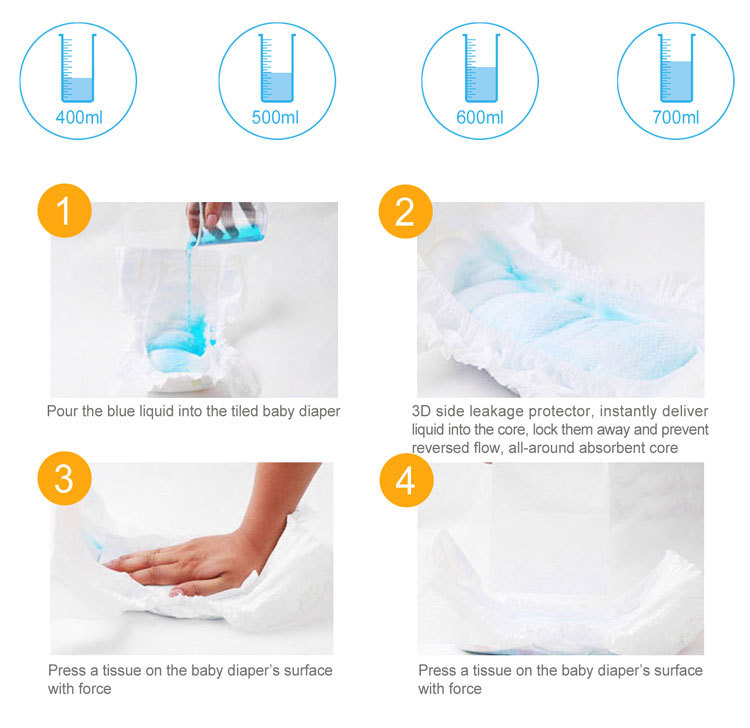 400ml

500ml

600ml

700ml

1

Pour the blue liquid into the tiled baby diaper

2

3D side leakage protector, instantly deliver liquid into the core, lock them away and prevent reversed flow, all-around absorbent core

3

Press a tissue on the baby diaper's surface with force

4

Press a tissue on the baby diaper's surface with force