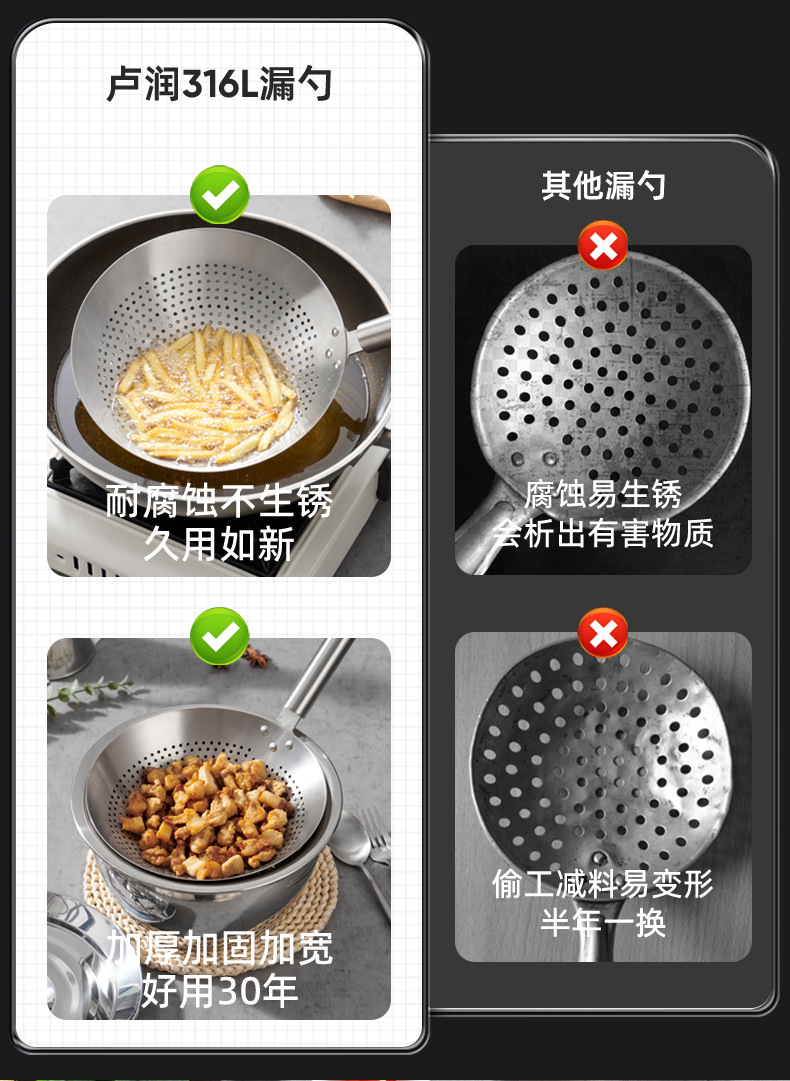 卢润316L漏勺

耐腐蚀不生锈
久用如新

加厚加固加宽
好用30年

其他漏勺

腐蚀易生锈
会析出有害物质

偷工减料易变形
半年一换