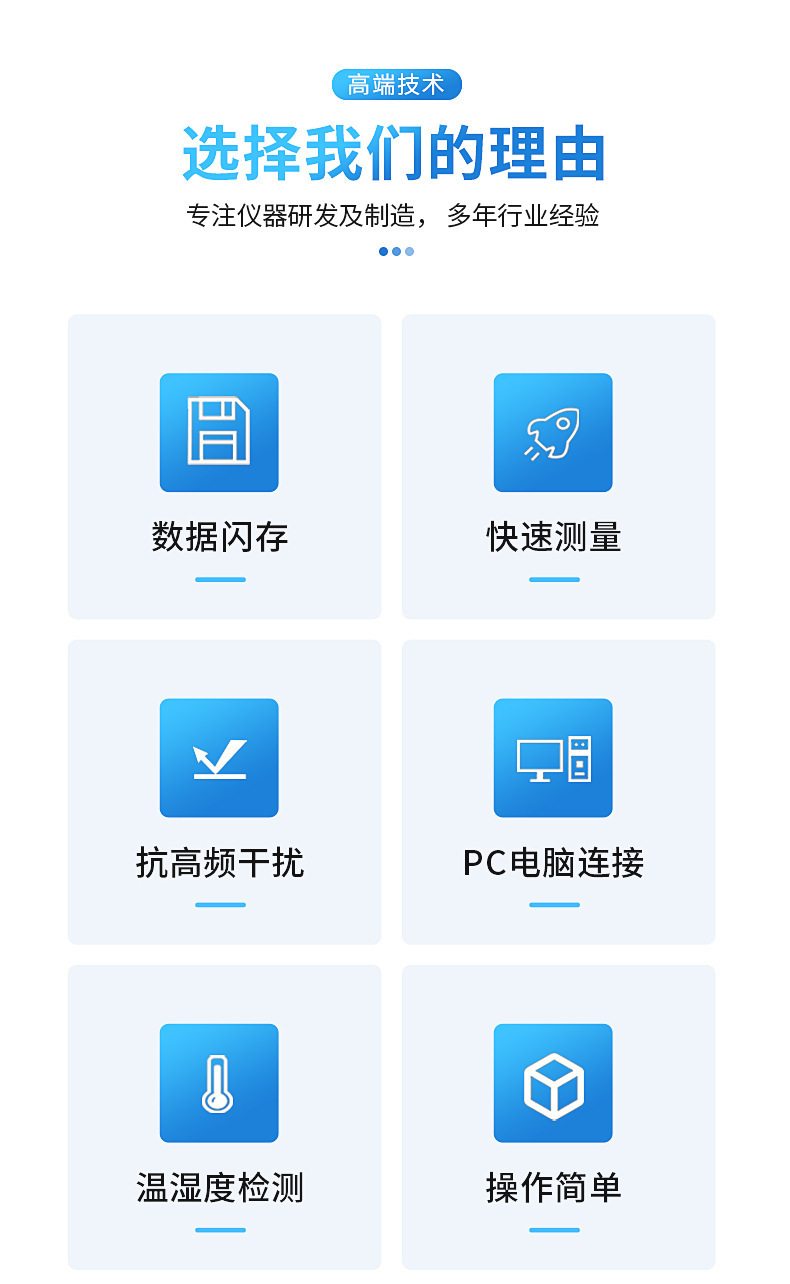 高端技术

选择我们的理由

专注仪器研发及制造， 多年行业经验

数据闪存

快速测量

抗高频干扰

PC电脑连接

温湿度检测

操作简单