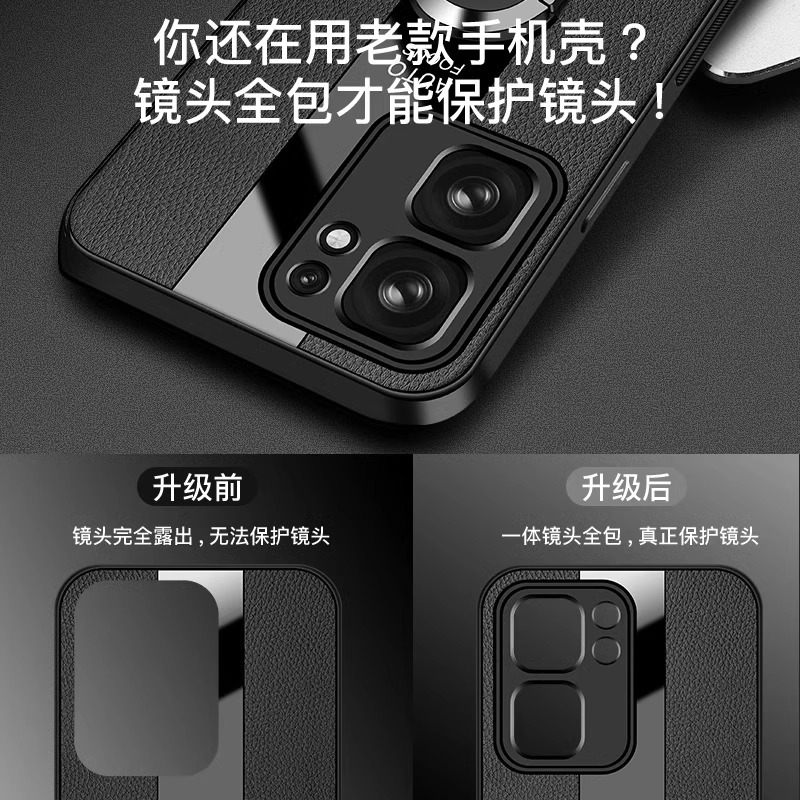 你还在用老款手机壳？
镜头全包才能保护镜头！

升级前
镜头完全露出，无法保护镜头

升级后
一体镜头全包，真正保护镜头