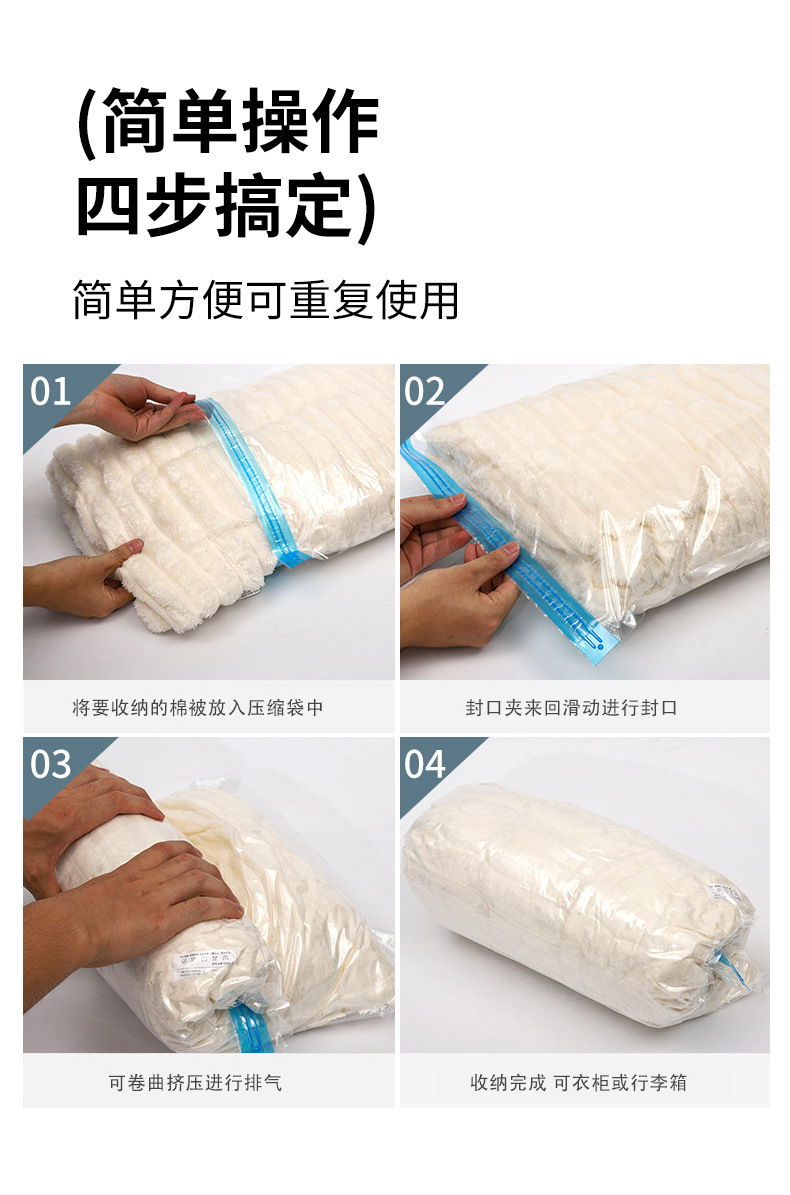 (简单操作
四步搞定)

简单方便可重复使用

01

将要收纳的棉被放入压缩袋中

02

封口夹来回滑动进行封口

03

可卷曲挤压进行排气

04

收纳完成 可衣柜或行李箱