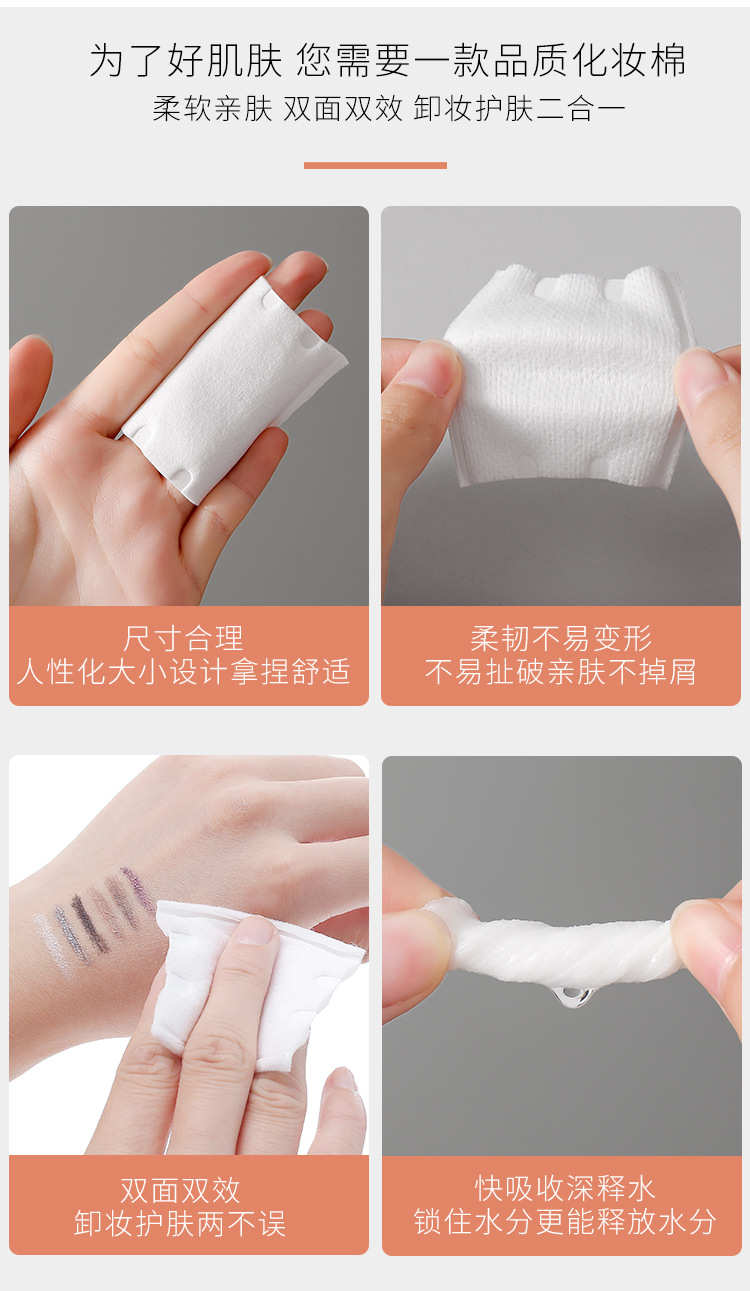 为了好肌肤 您需要一款品质化妆棉
柔软亲肤 双面双效 卸妆护肤二合一

尺寸合理
人性化大小设计拿捏舒适

柔韧不易变形
不易扯破亲肤不掉屑

双面双效
卸妆护肤两不误

快吸收深释水
锁住水分更能释放水分