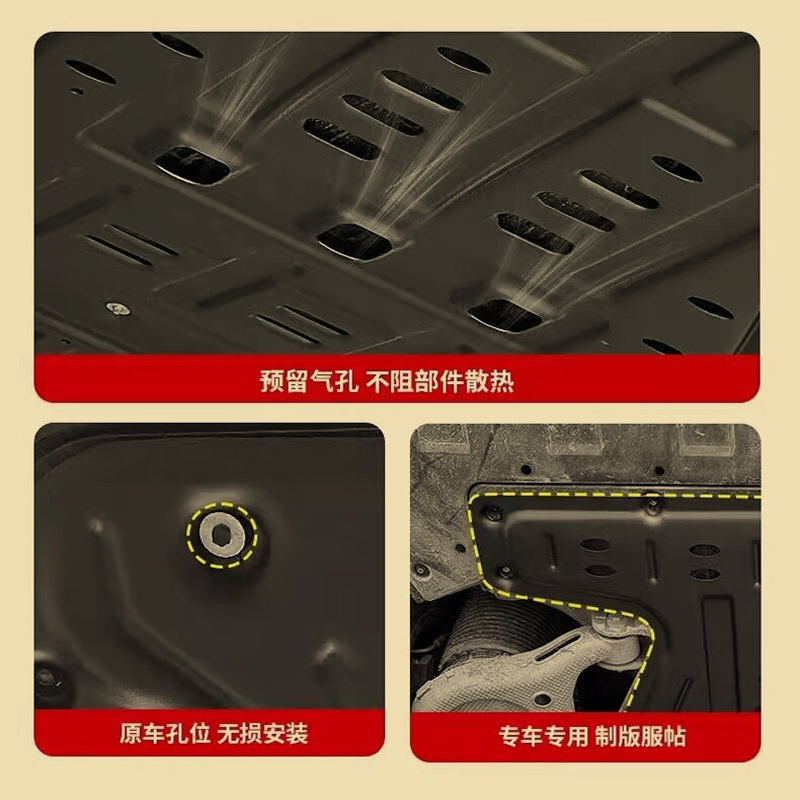 预留气孔 不阻部件散热

原车孔位 无损安装

专车专用 制版服帖