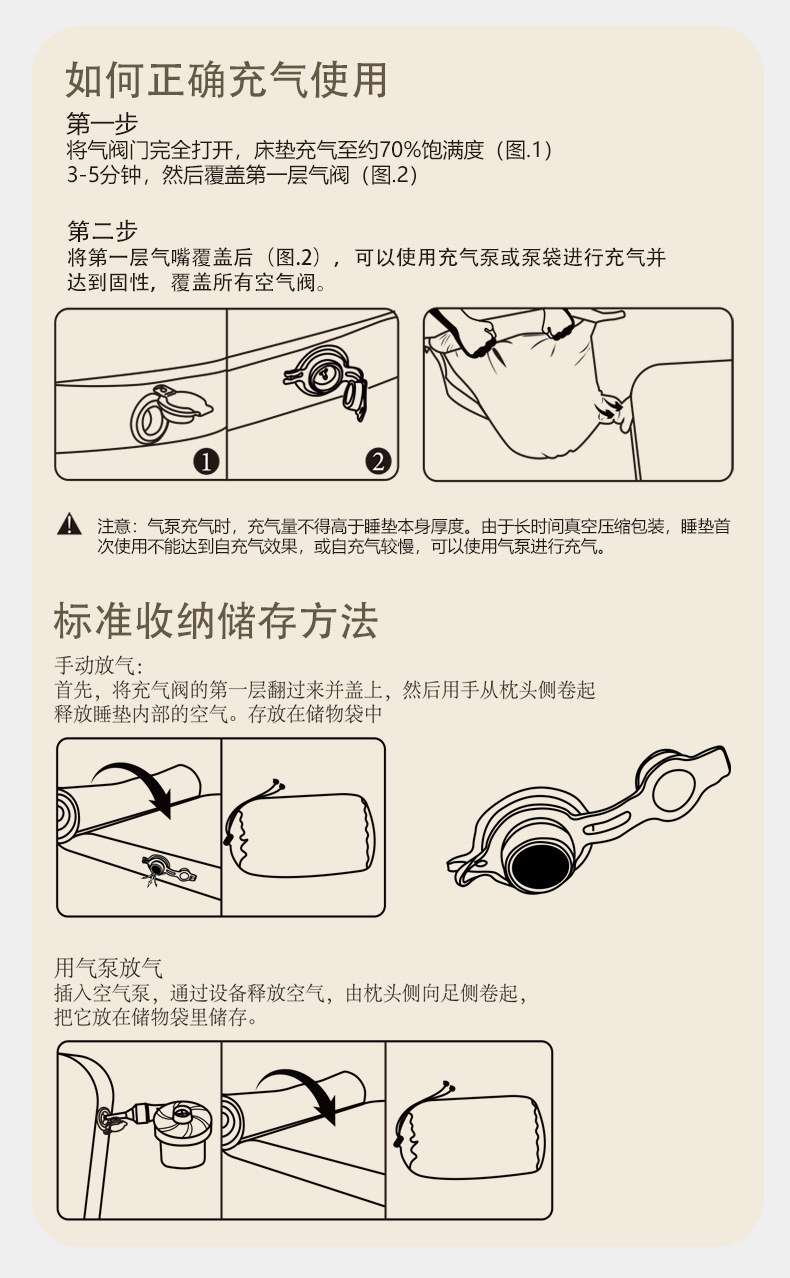 如何正确充气使用

第一步
将气阀门完全打开，床垫充气至约70%饱满度（图.1）
3-5分钟，然后覆盖第一层气阀（图.2）

第二步
将第一层气嘴覆盖后（图.2），可以使用充气泵或泵袋进行充气并达到固性，覆盖所有空气阀。

1

2

注意：气泵充气时，充气量不得高于睡垫本身厚度。由于长时间真空压缩包装，睡垫首次使用不能达到自充气效果，或自充气较慢，可以使用气泵进行充气。

标准收纳储存方法

手动放气：
首先，将充气阀的第一层翻过来并盖上，然后用手从枕头侧卷起释放睡垫内部的空气。存放在储物袋中

用气泵放气
插入空气泵，通过设备释放空气，由枕头侧向足侧卷起，把它放在储物袋里储存。