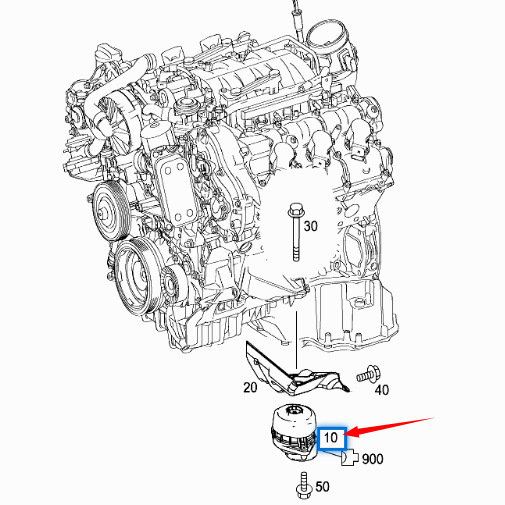 30
20
40
10
900
50