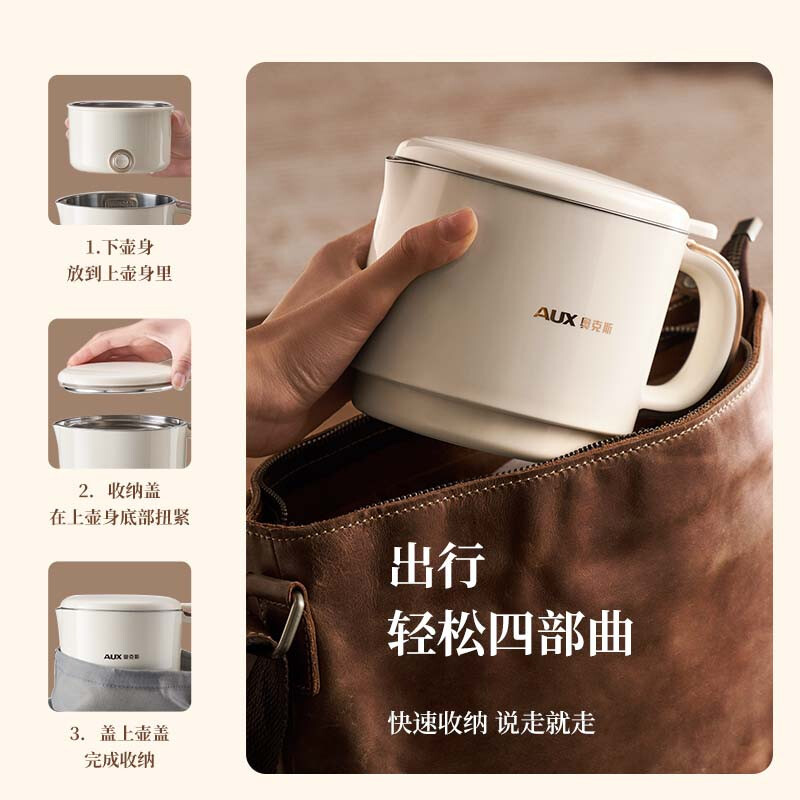 1.下壶身
放到上壶身里

2. 收纳盖
在上壶身底部扭紧

AUX 奥克斯

3. 盖上壶盖
完成收纳

AUX 奥克斯

出行
轻松四部曲

快速收纳 说走就走