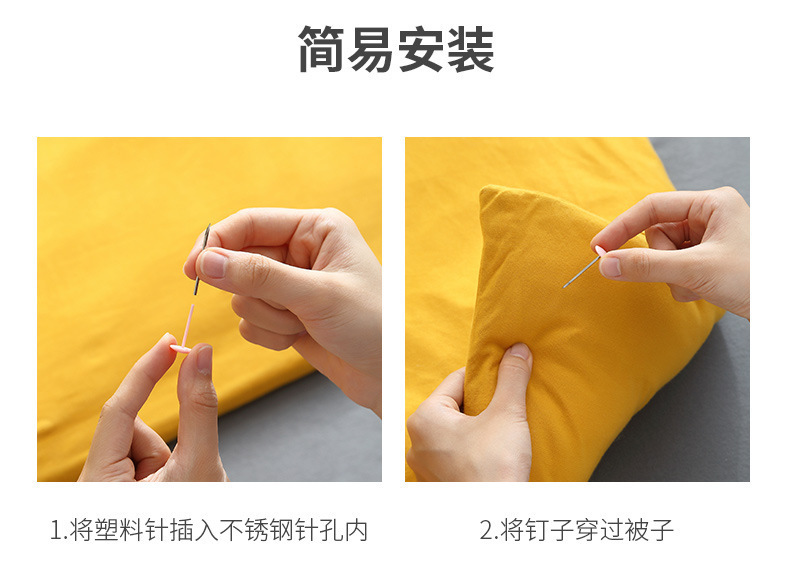 简易安装

1.将塑料针插入不锈钢针孔内

2.将钉子穿过被子