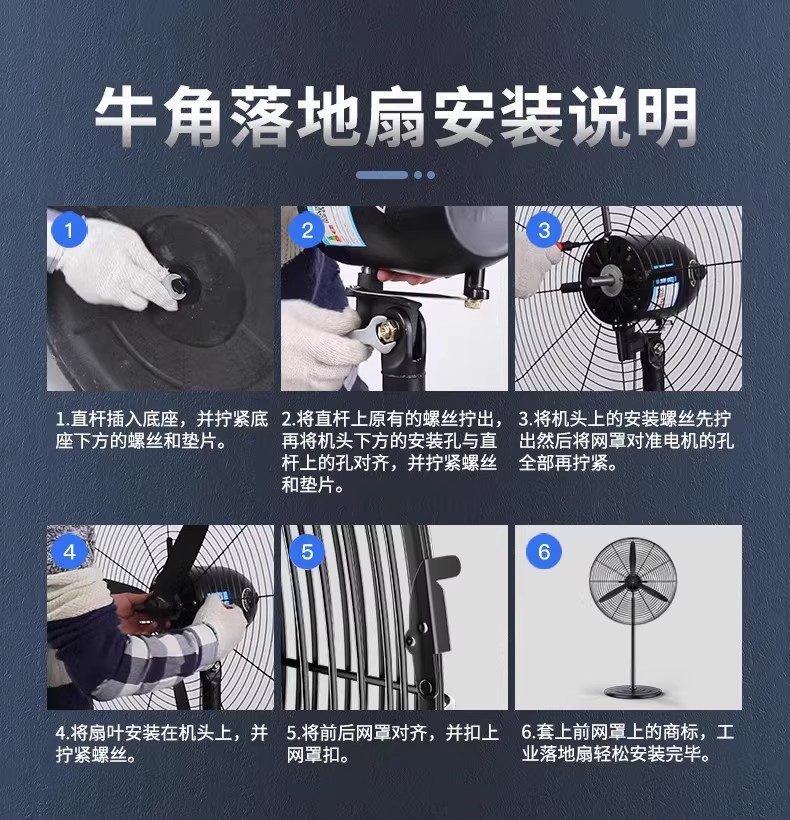 牛角落地扇安装说明

1

2

3

1.直杆插入底座，并拧紧底座下方的螺丝和垫片。

2.将直杆上原有的螺丝拧出，再将机头下方的安装孔与直杆上的孔对齐，并拧紧螺丝和垫片。

3.将机头上的安装螺丝先拧出然后将网罩对准电机的孔全部再拧紧。

4

5

6

4.将扇叶安装在机头上，并拧紧螺丝。

5.将前后网罩对齐，并扣上网罩扣。

6.套上前网罩上的商标，工业落地扇轻松安装完毕。