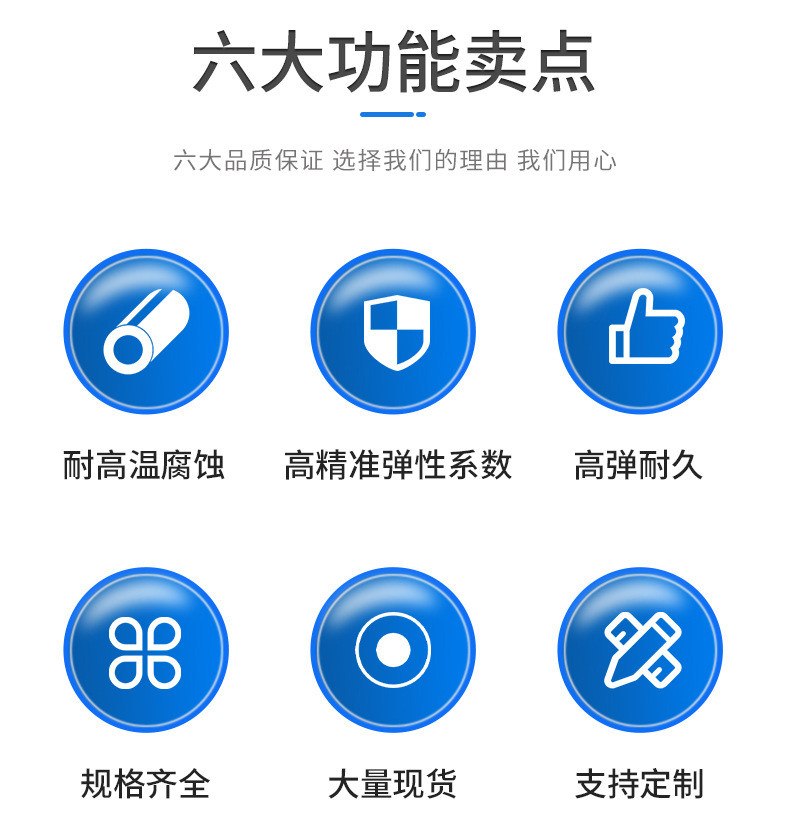 六大功能卖点

六大品质保证 选择我们的理由 我们用心

耐高温腐蚀

高精准弹性系数

高弹耐久

规格齐全

大量现货

支持定制