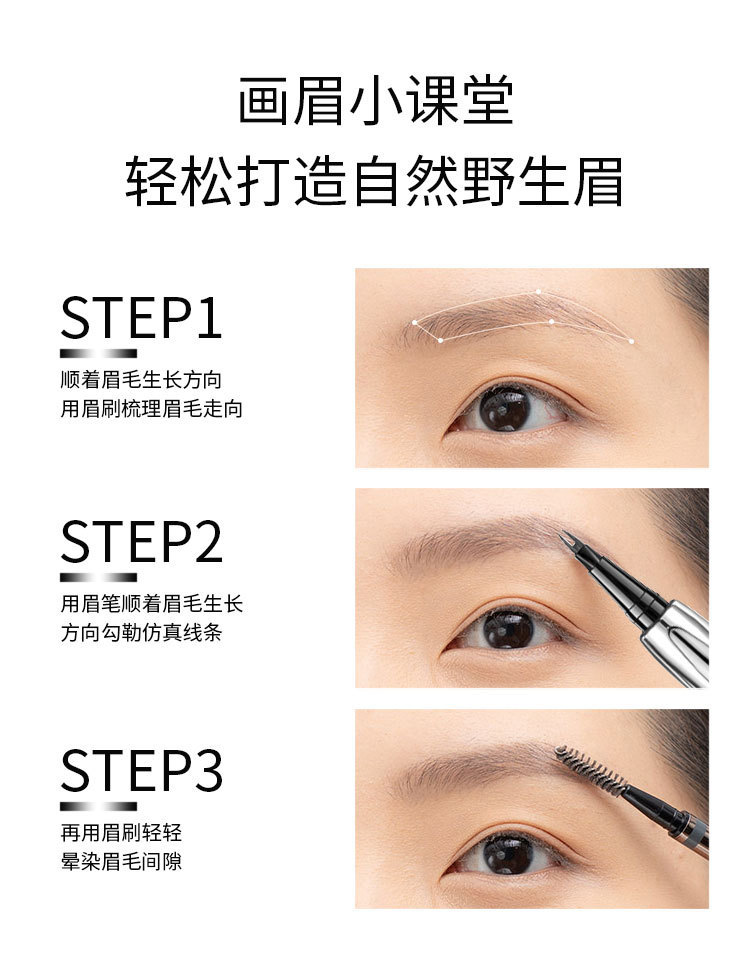 画眉小课堂
轻松打造自然野生眉

STEP1
顺着眉毛生长方向
用眉刷梳理眉毛走向

STEP2
用眉笔顺着眉毛生长
方向勾勒仿真线条

STEP3
再用眉刷轻轻
晕染眉毛间隙