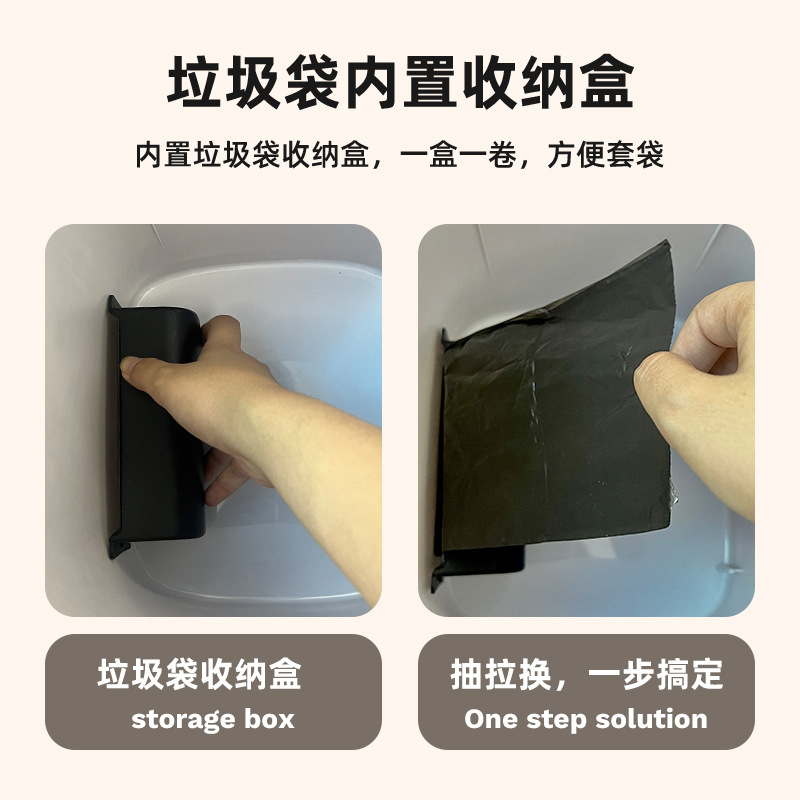 垃圾袋内置收纳盒

内置垃圾袋收纳盒，一盒一卷，方便套袋

垃圾袋收纳盒
storage box

抽拉换，一步搞定
One step solution