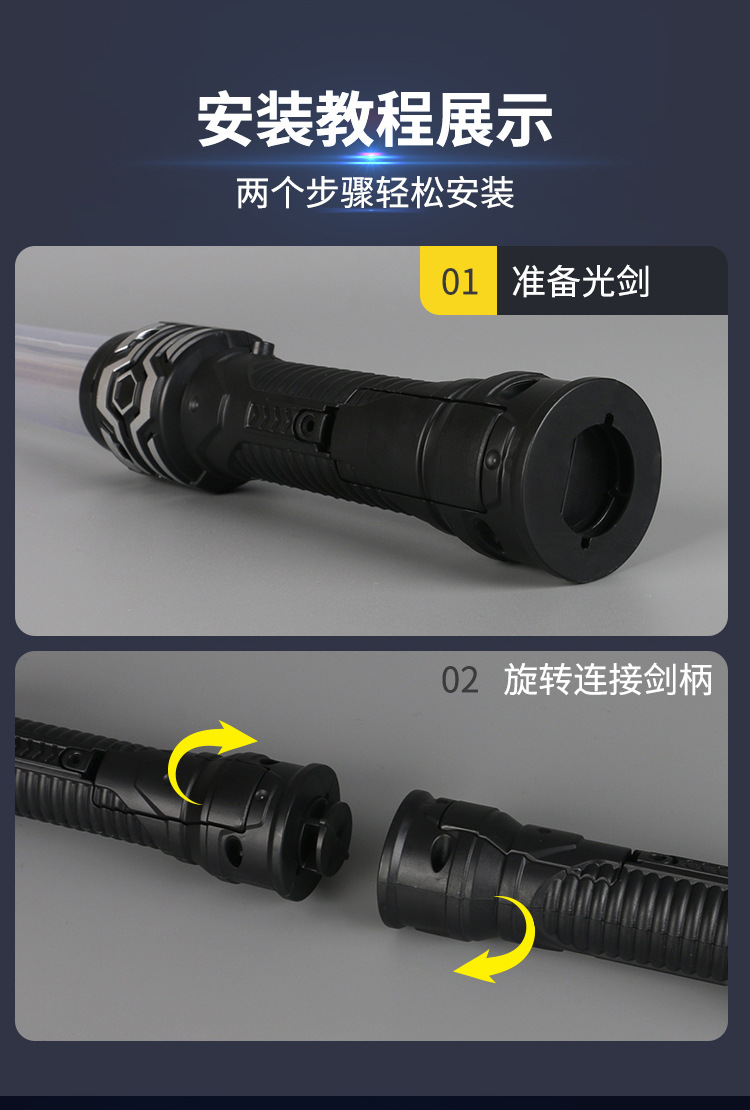 安装教程展示

两个步骤轻松安装

01 准备光剑

02 旋转连接剑柄