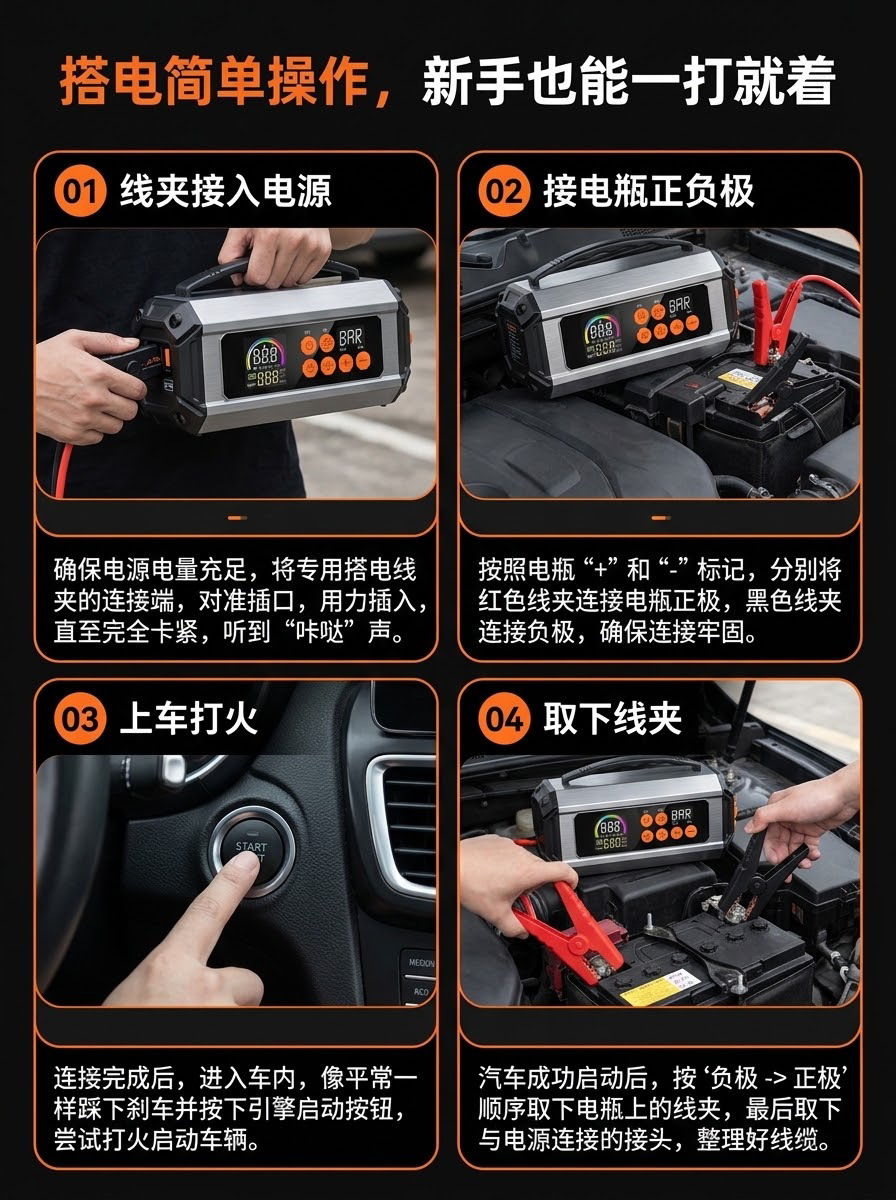 搭电简单操作，新手也能一打就着

01 线夹接入电源

888 BAR 888

确保电源电量充足，将专用搭电线夹的连接端，对准插口，用力插入，直至完全卡紧，听到“咔哒”声。

02 接电瓶正负极

BAR

按照电瓶“+”和“-”标记，分别将红色线夹连接电瓶正极，黑色线夹连接负极，确保连接牢固。

03 上车打火

START

连接完成后，进入车内，像平常一样踩下刹车并按下引擎启动按钮，尝试打火启动车辆。

04 取下线夹

888 BAR 680

汽车成功启动后，按‘负极 -> 正极’顺序取下电瓶上的线夹，最后取下与电源连接的接头，整理好线缆。