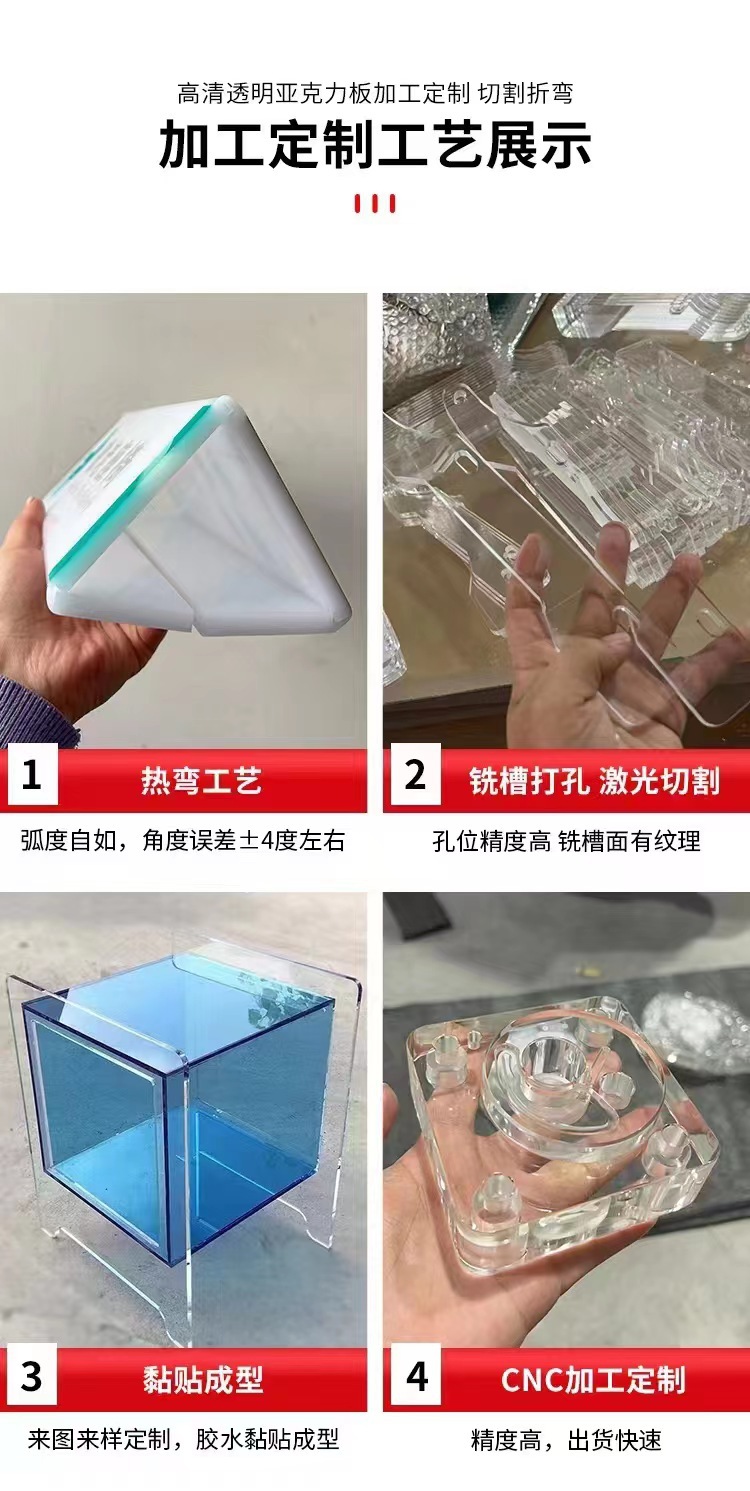 高清透明亚克力板加工定制 切割折弯

加工定制工艺展示

1 热弯工艺

弧度自如，角度误差±4度左右

2 铣槽打孔 激光切割

孔位精度高 铣槽面有纹理

3 黏贴成型

来图来样定制，胶水黏贴成型

4 CNC加工定制

精度高，出货快速