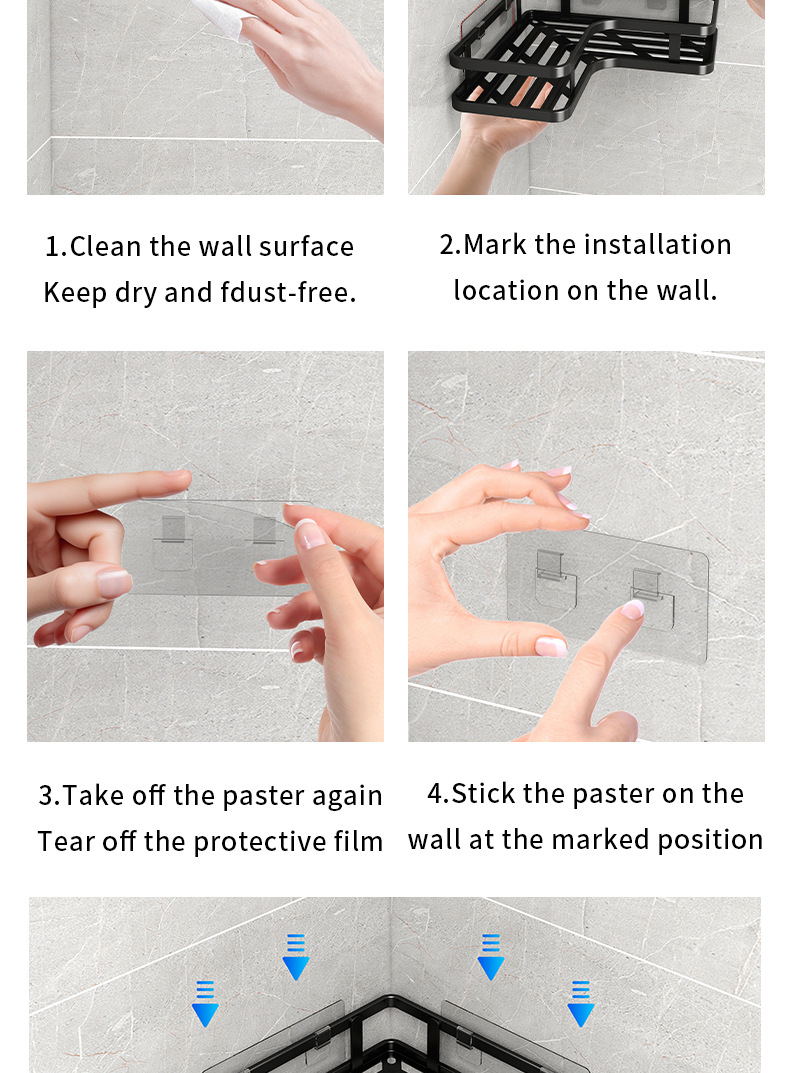 1.Clean the wall surface
Keep dry and fdust-free.

2.Mark the installation
location on the wall.

3.Take off the paster again
Tear off the protective film

4.Stick the paster on the
wall at the marked position