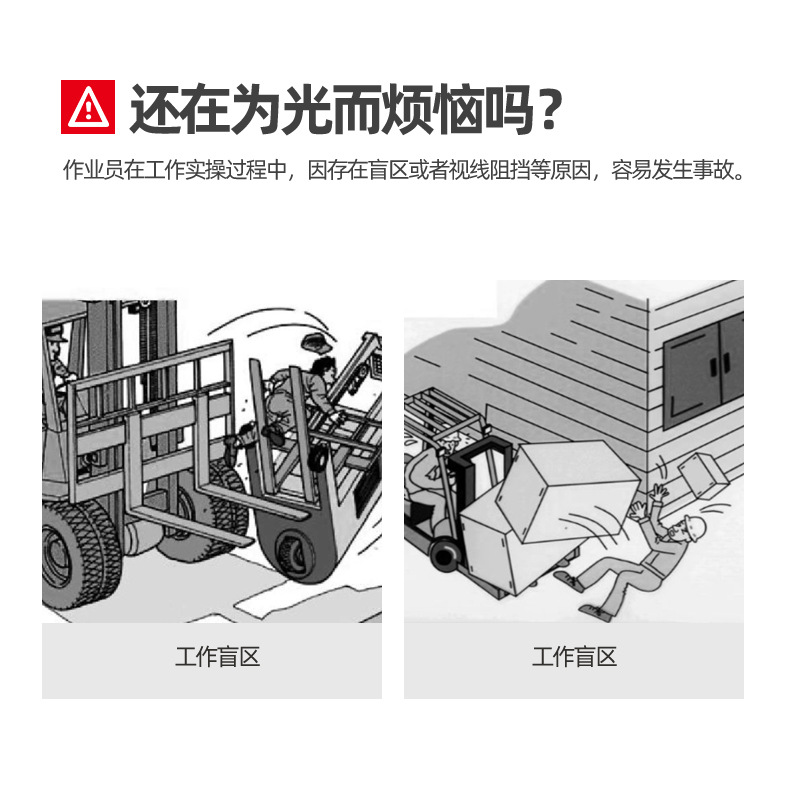 还在为光而烦恼吗？

作业员在工作实操过程中，因存在盲区或者视线阻挡等原因，容易发生事故。

工作盲区

工作盲区