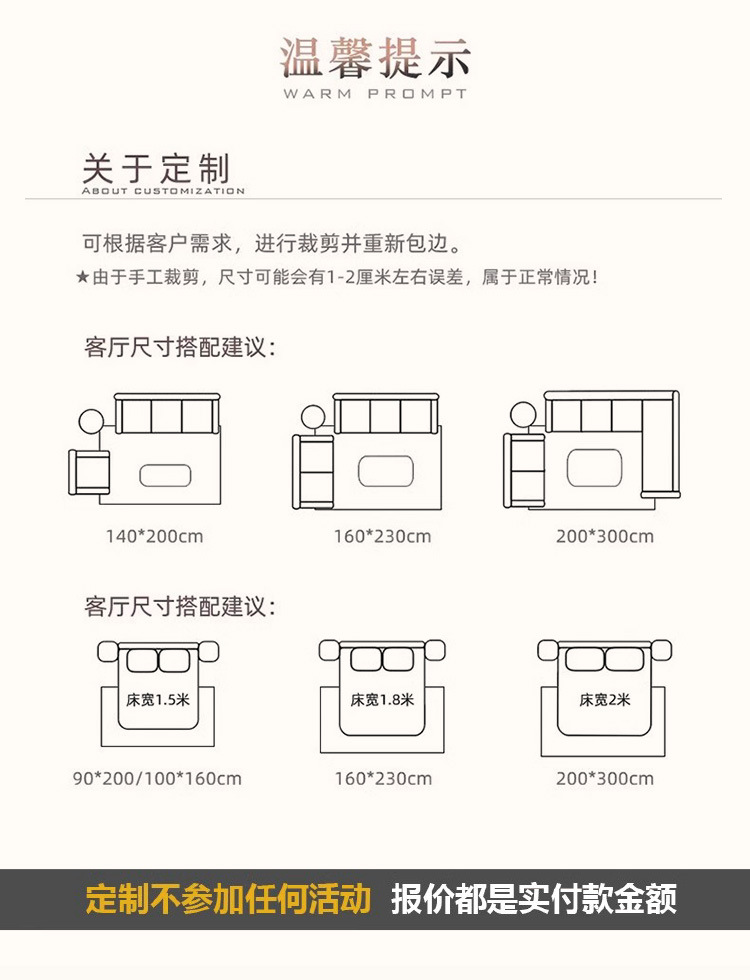 温馨提示
WARM PROMPT

关于定制
ABOUT CUSTOMIZATION

可根据客户需求，进行裁剪并重新包边。
★由于手工裁剪，尺寸可能会有1-2厘米左右误差，属于正常情况!

客厅尺寸搭配建议:

140*200cm
160*230cm
200*300cm

客厅尺寸搭配建议:

床宽1.5米
床宽1.8米
床宽2米

90*200/100*160cm
160*230cm
200*300cm

定制不参加任何活动 报价都是实付款金额