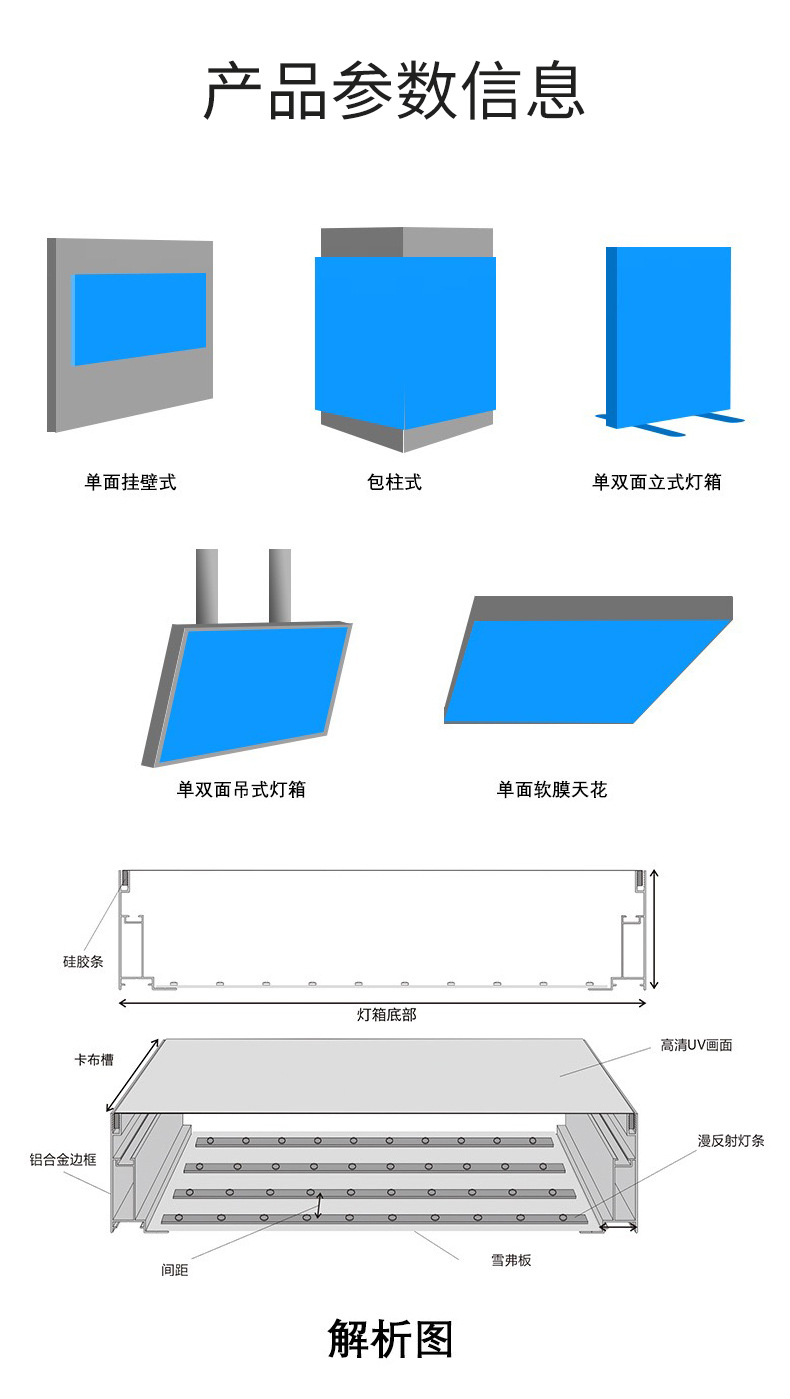 产品参数信息

单面挂壁式

包柱式

单双面立式灯箱

单双面吊式灯箱

单面软膜天花

硅胶条

灯箱底部

卡布槽

高清UV画面

铝合金边框

漫反射灯条

间距

雪弗板

解析图