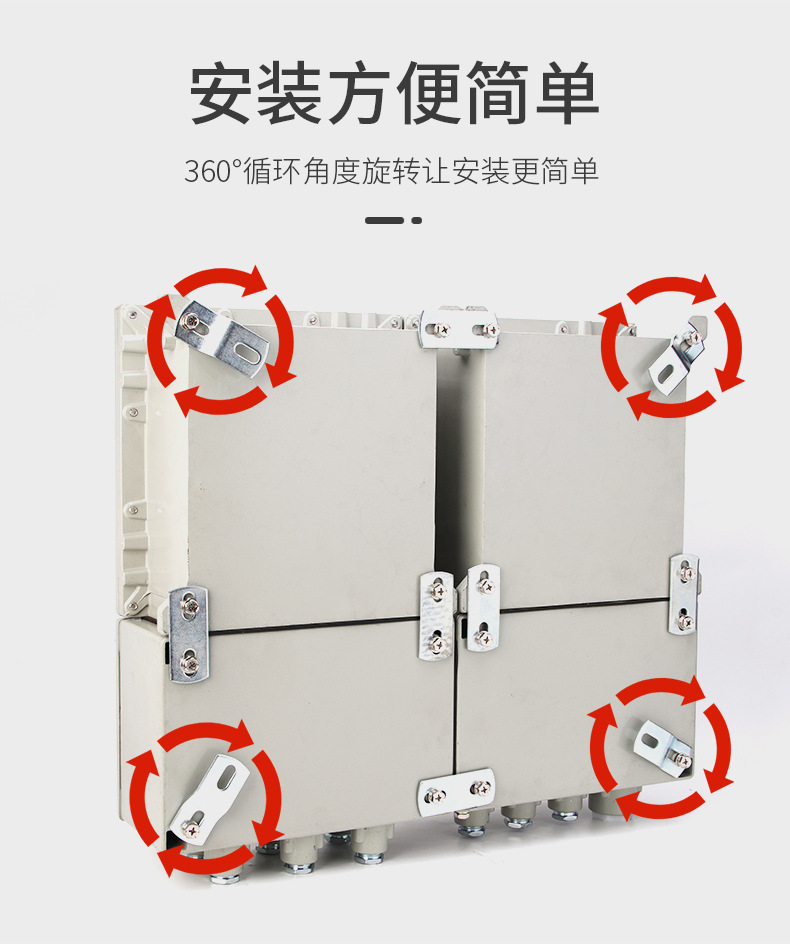 安装方便简单

360°循环角度旋转让安装更简单