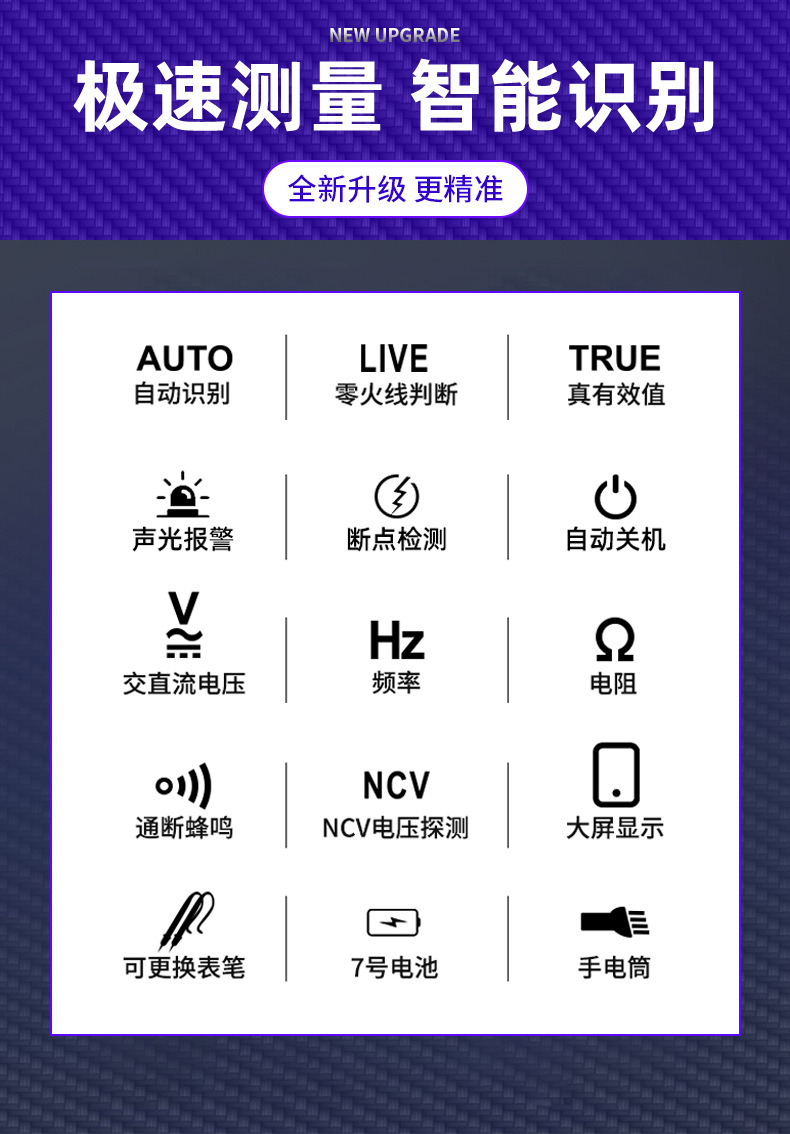 NEW UPGRADE

极速测量 智能识别

全新升级 更精准

AUTO
自动识别

LIVE
零火线判断

TRUE
真有效值

声光报警

断点检测

自动关机

V
交直流电压

Hz
频率

Ω
电阻

通断蜂鸣

NCV
NCV电压探测

大屏显示

可更换表笔

7号电池

手电筒