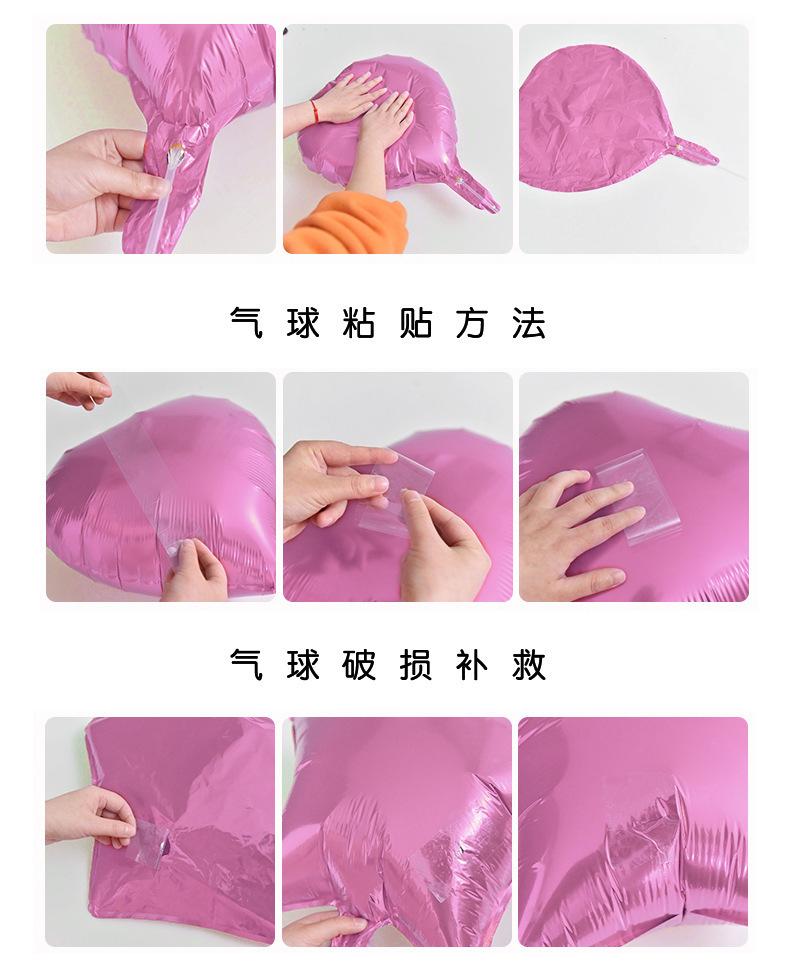 气球粘贴方法

气球破损补救