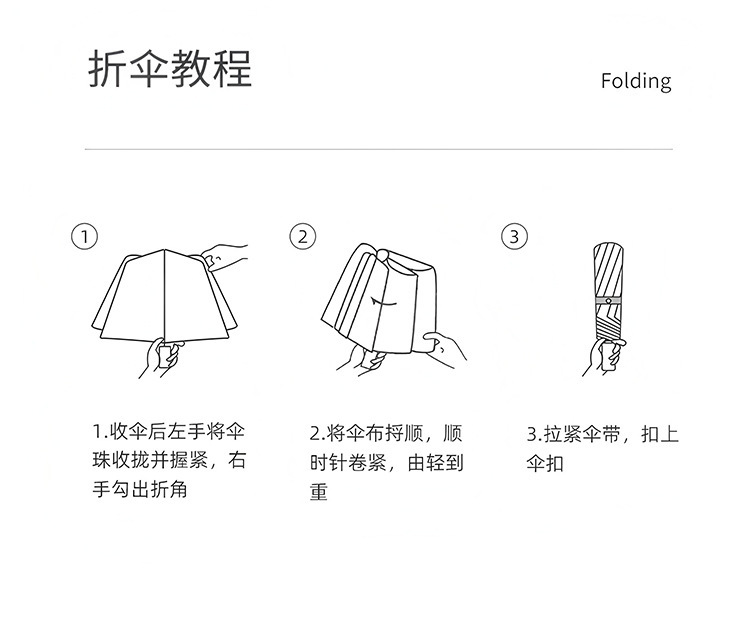 折伞教程

Folding

①

②

③

1.收伞后左手将伞珠收拢并握紧，右手勾出折角

2.将伞布捋顺，顺时针卷紧，由轻到重

3.拉紧伞带，扣上伞扣