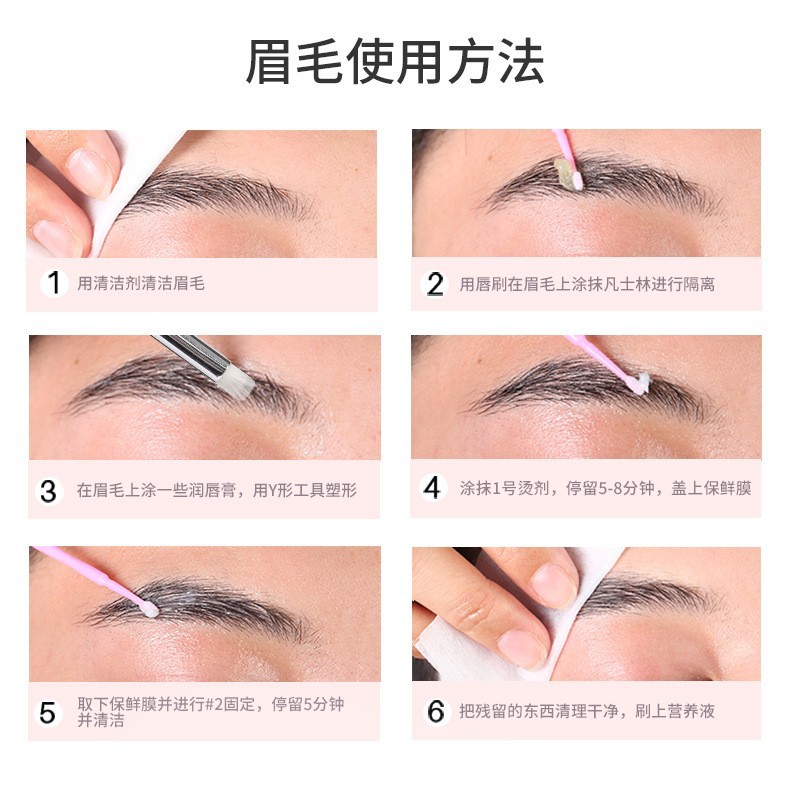 眉毛使用方法

1 用清洁剂清洁眉毛

2 用唇刷在眉毛上涂抹凡士林进行隔离

3 在眉毛上涂一些润唇膏，用Y形工具塑形

4 涂抹1号烫剂，停留5-8分钟，盖上保鲜膜

5 取下保鲜膜并进行#2固定，停留5分钟并清洁

6 把残留的东西清理干净，刷上营养液