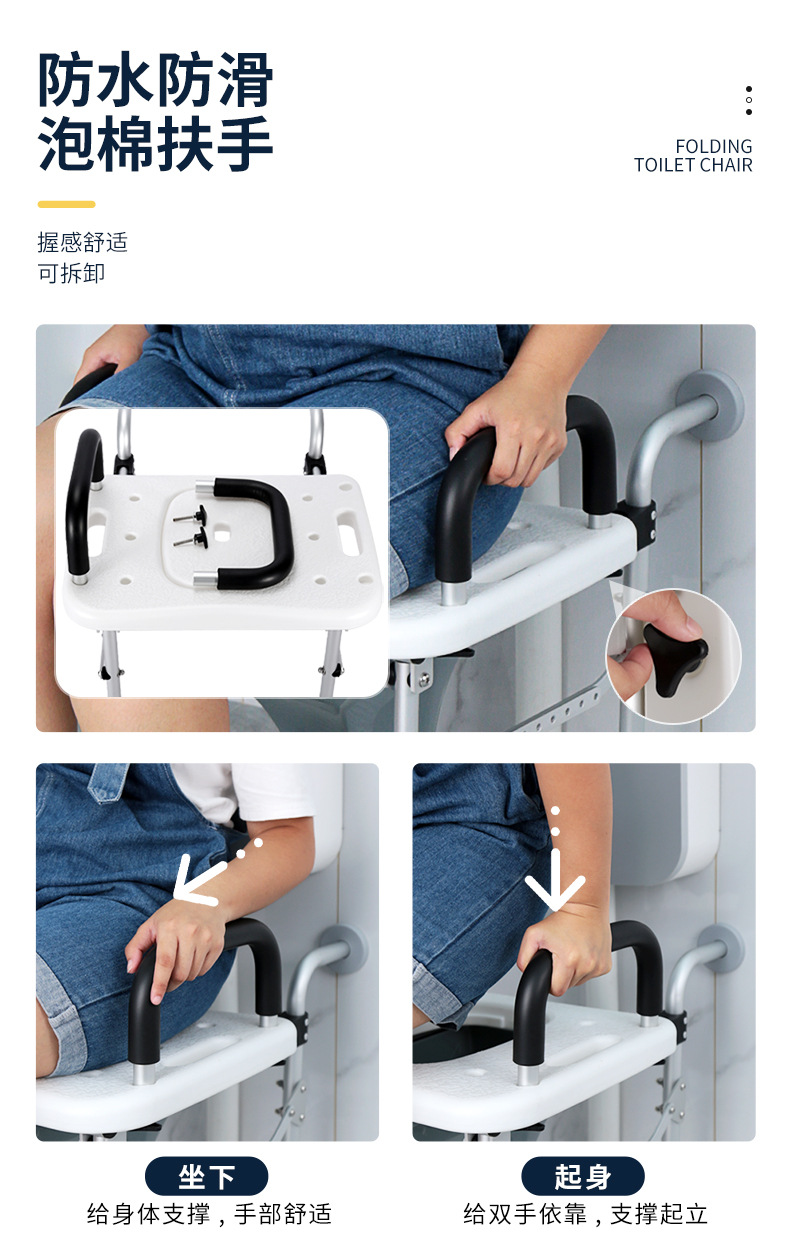 防水防滑
泡棉扶手

FOLDING
TOILET CHAIR

握感舒适
可拆卸

坐下
给身体支撑，手部舒适

起身
给双手依靠，支撑起立