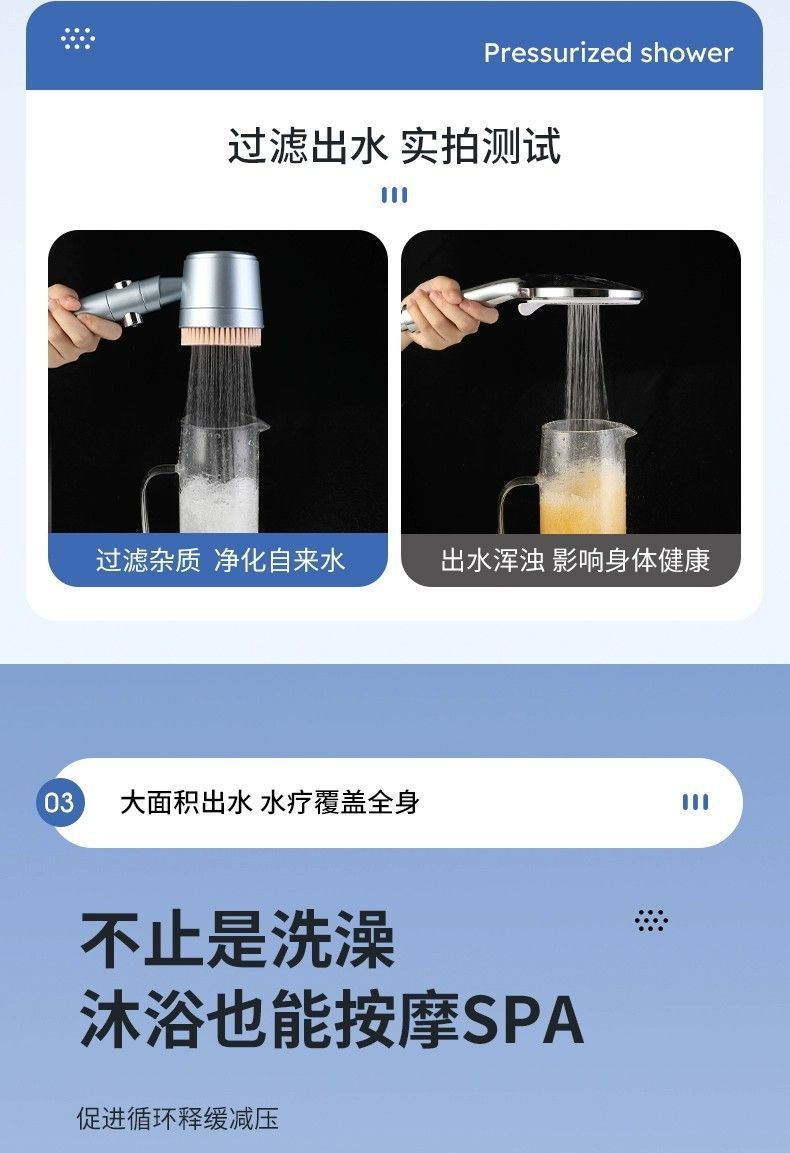 Pressurized shower

过滤出水 实拍测试

过滤杂质 净化自来水

出水浑浊 影响身体健康

03 大面积出水 水疗覆盖全身

不止是洗澡
沐浴也能按摩SPA

促进循环释缓减压