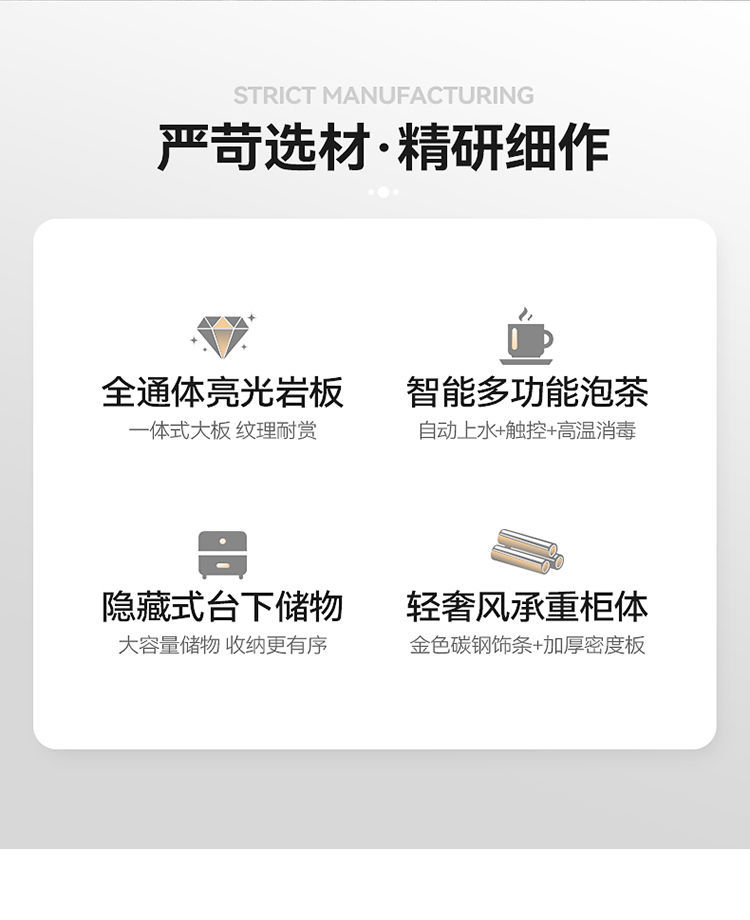 STRICT MANUFACTURING

严苛选材·精研细作

全通体亮光岩板

一体式大板 纹理耐赏

智能多功能泡茶

自动上水+触控+高温消毒

隐藏式台下储物

大容量储物 收纳更有序

轻奢风承重柜体

金色碳钢饰条+加厚密度板