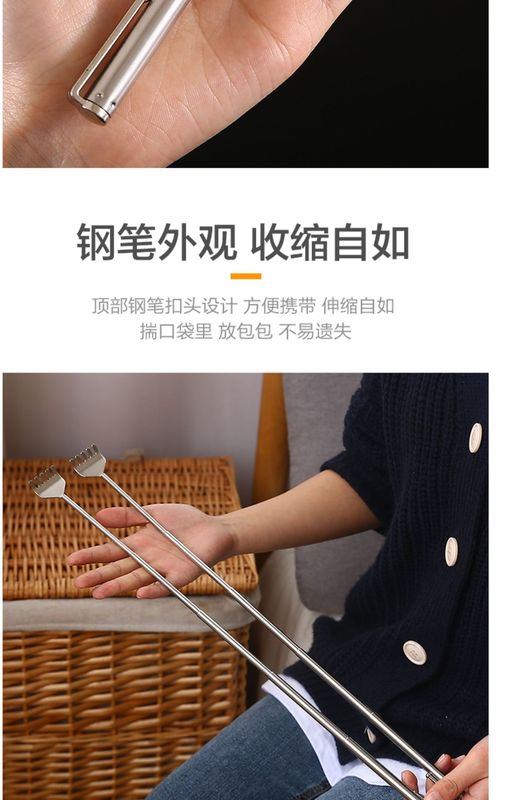 钢笔外观 收缩自如

顶部钢笔扣头设计 方便携带 伸缩自如
揣口袋里 放包包 不易遗失