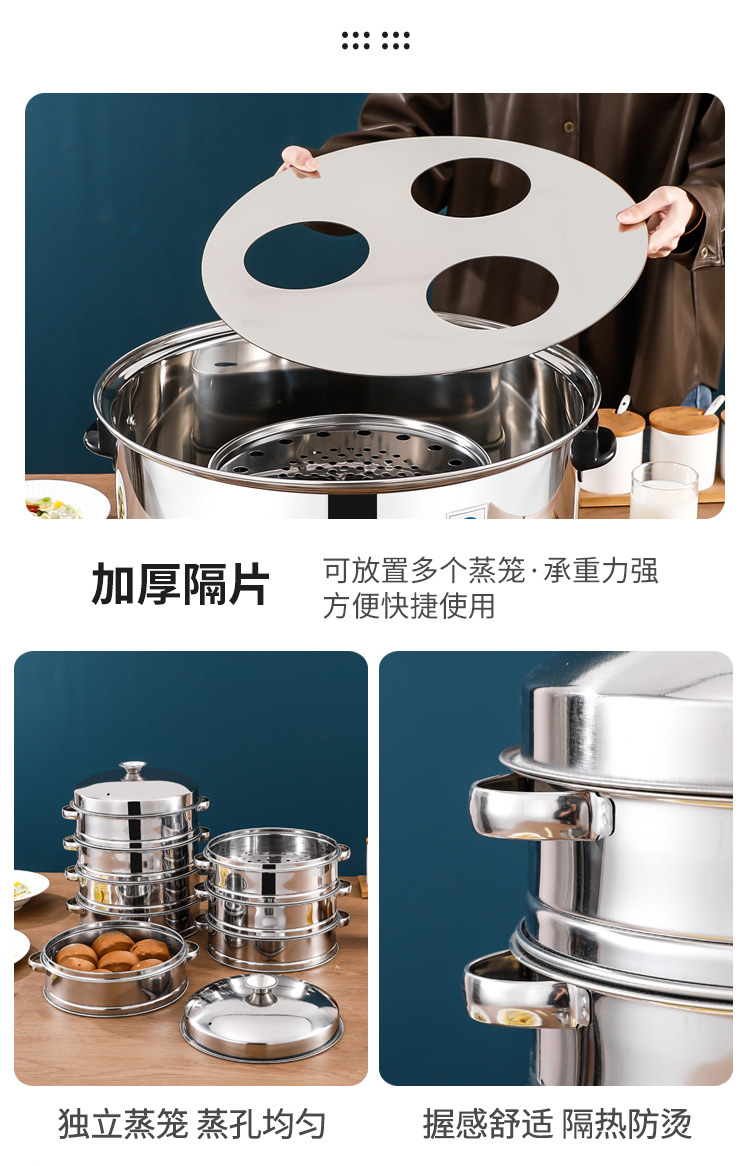 加厚隔片

可放置多个蒸笼·承重力强
方便快捷使用

独立蒸笼 蒸孔均匀

握感舒适 隔热防烫