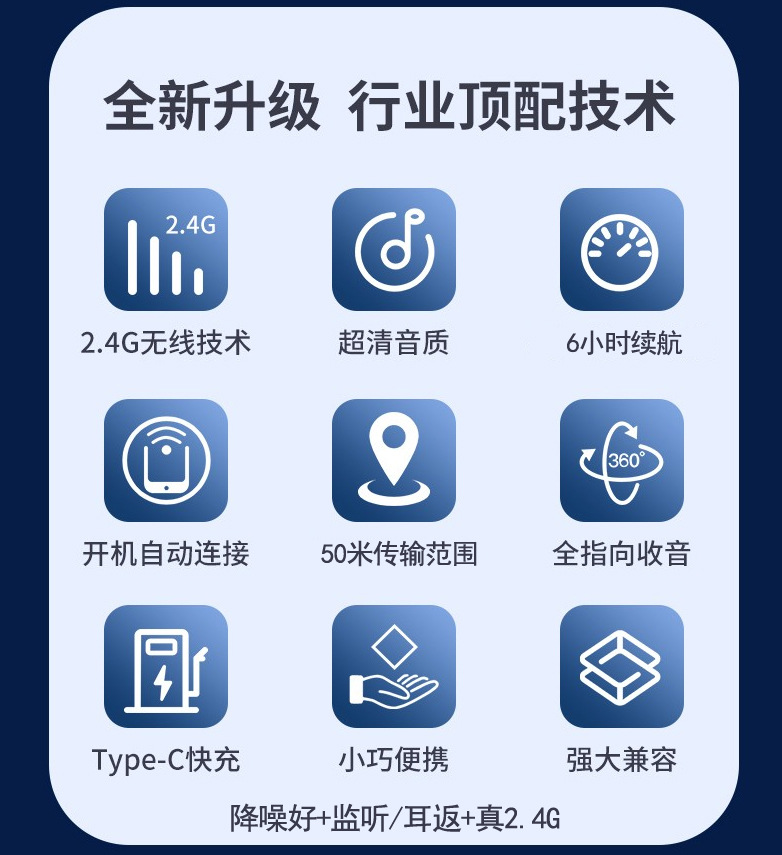 全新升级 行业顶配技术

2.4G

2.4G无线技术

超清音质

6小时续航

开机自动连接

50米传输范围

360°

全指向收音

Type-C快充

小巧便携

强大兼容

降噪好+监听/耳返+真2.4G