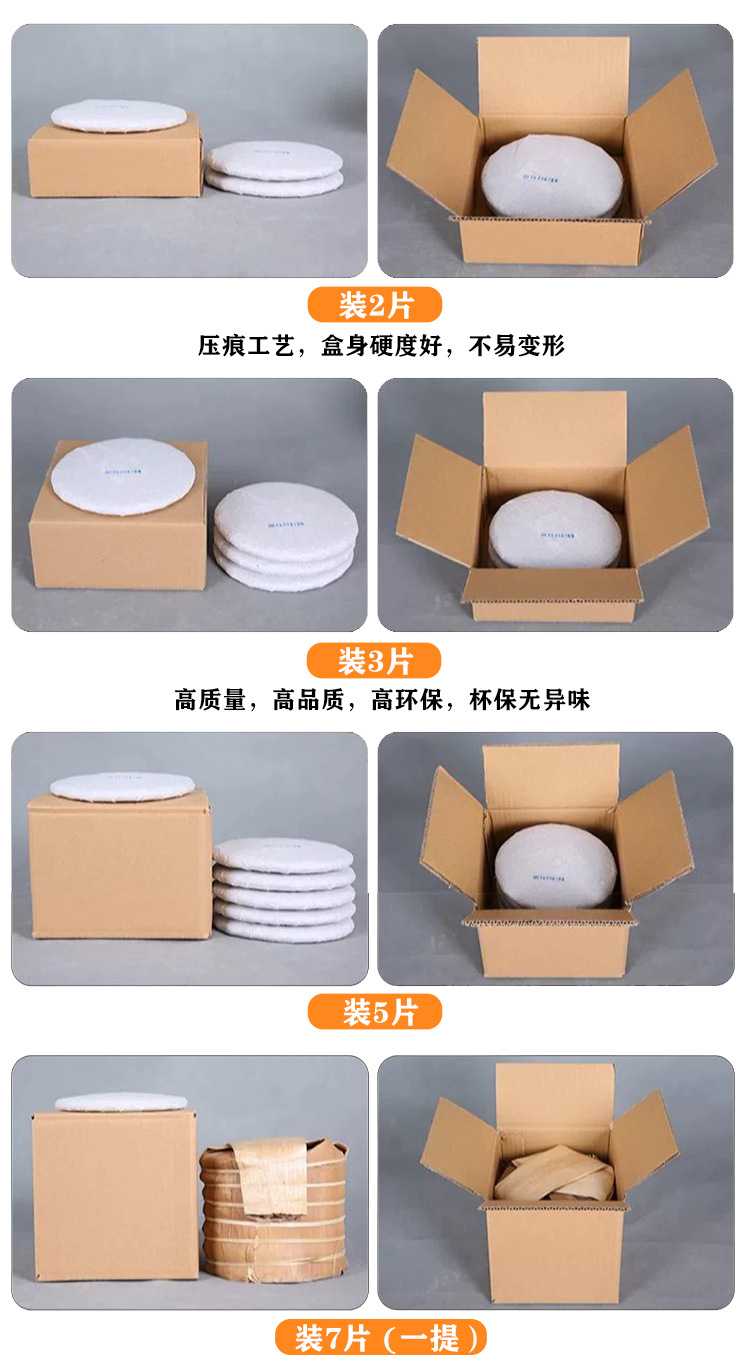 装2片

压痕工艺，盒身硬度好，不易变形

装3片

高质量，高品质，高环保，杯保无异味

装5片

装7片（一提）