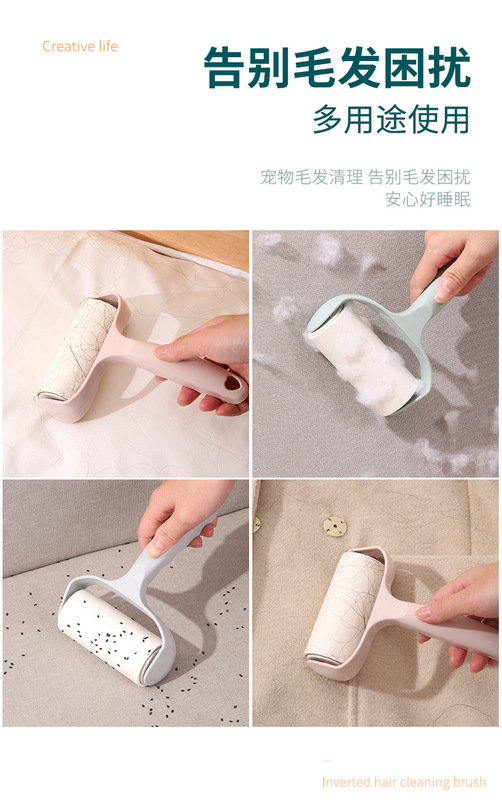 Creative life

告别毛发困扰

多用途使用

宠物毛发清理 告别毛发困扰
安心好睡眠

Inverted hair cleaning brush