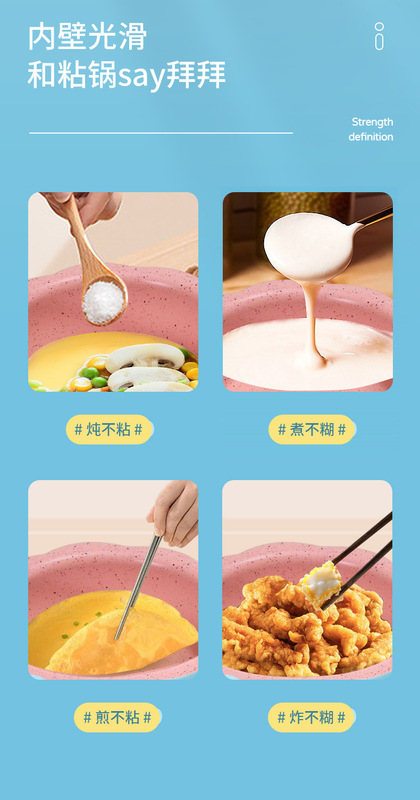 内壁光滑
和粘锅say拜拜

Strength
definition

# 炖不粘 #

# 煮不糊 #

# 煎不粘 #

# 炸不糊 #