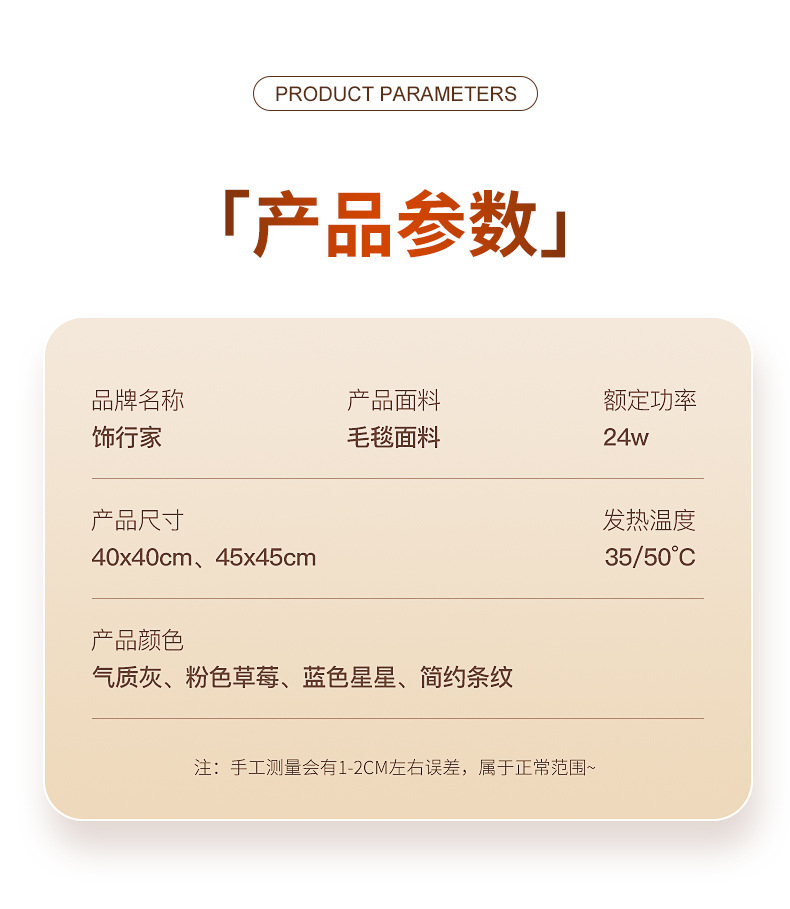 PRODUCT PARAMETERS

「产品参数」

品牌名称
饰行家

产品面料
毛毯面料

额定功率
24w

产品尺寸
40x40cm、45x45cm

发热温度
35/50°C

产品颜色
气质灰、粉色草莓、蓝色星星、简约条纹

注：手工测量会有1-2CM左右误差，属于正常范围~