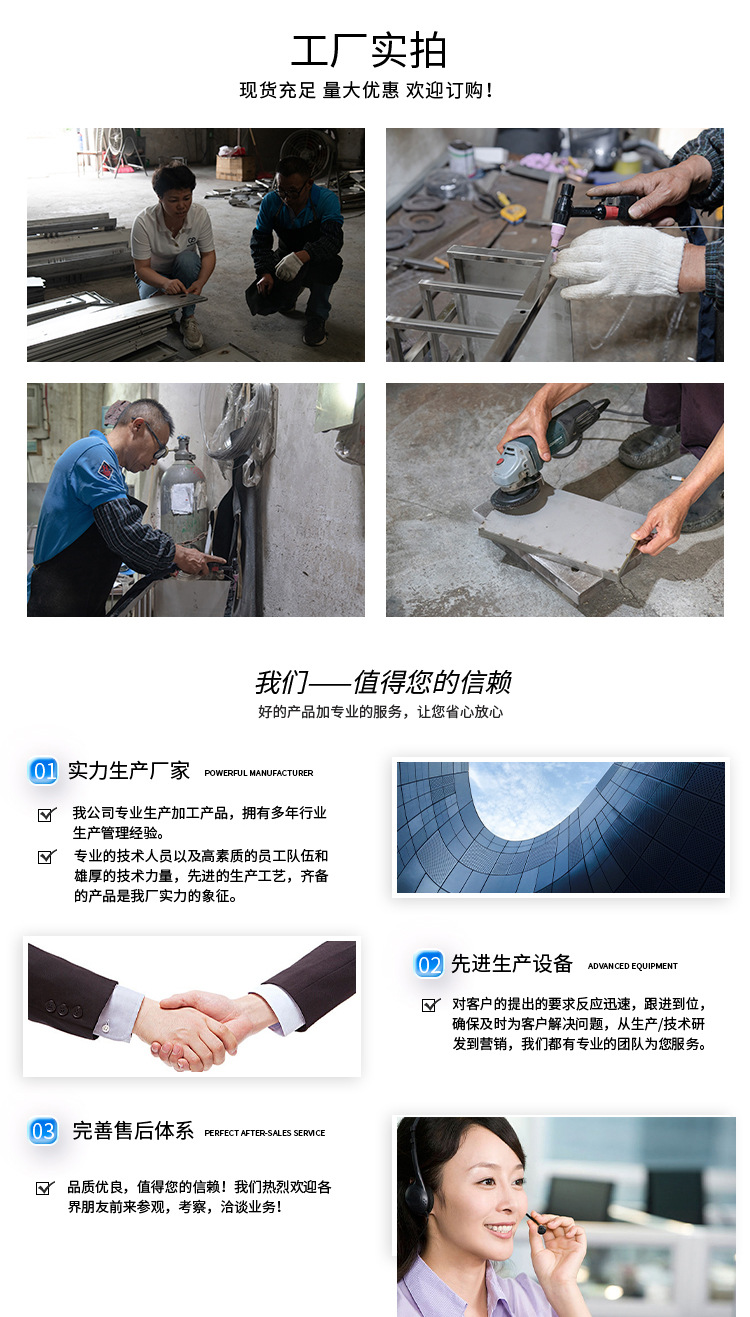 工厂实拍
现货充足 量大优惠 欢迎订购!

我们——值得您的信赖
好的产品加专业的服务，让您省心放心

01 实力生产厂家 POWERFUL MANUFACTURER

我公司专业生产加工产品，拥有多年行业生产管理经验。

专业的技术人员以及高素质的员工队伍和雄厚的技术力量，先进的生产工艺，齐备的产品是我厂实力的象征。

02 先进生产设备 ADVANCED EQUIPMENT

对客户的提出的要求反应迅速，跟进到位，确保及时为客户解决问题，从生产/技术研发到营销，我们都有专业的团队为您服务。

03 完善售后体系 PERFECT AFTER-SALES SERVICE

品质优良，值得您的信赖！我们热烈欢迎各界朋友前来参观，考察，洽谈业务!