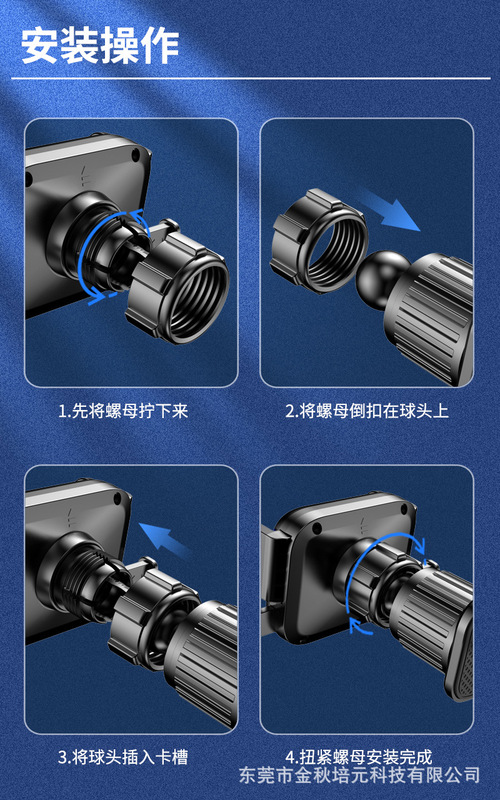 安装操作

1.先将螺母拧下来

2.将螺母倒扣在球头上

3.将球头插入卡槽

4.扭紧螺母安装完成

东莞市金秋培元科技有限公司