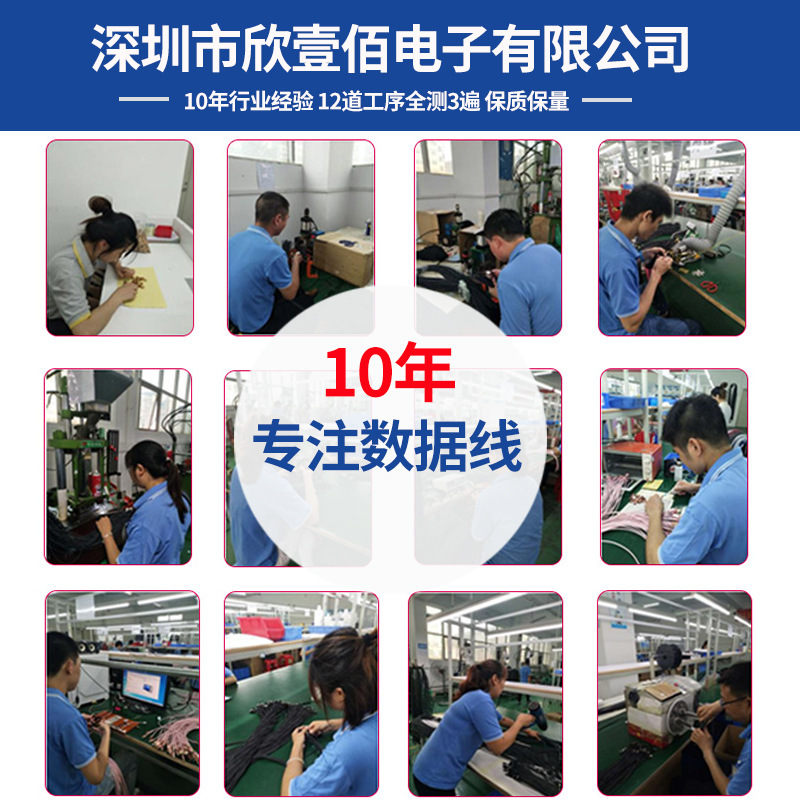 深圳市欣壹佰电子有限公司

10年行业经验 12道工序全测3遍 保质保量

10年
专注数据线