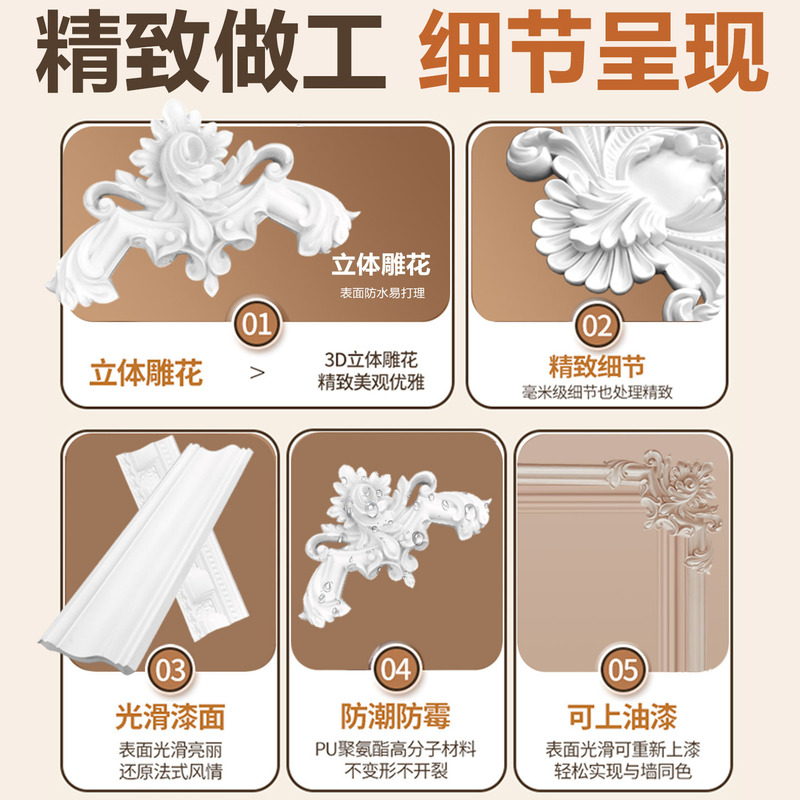 精致做工 细节呈现

立体雕花
表面防水易打理

01

立体雕花 > 3D立体雕花
精致美观优雅

02

精致细节
毫米级细节也处理精致

03

光滑漆面
表面光滑亮丽
还原法式风情

04

防潮防霉
PU聚氨酯高分子材料
不变形不开裂

05

可上油漆
表面光滑可重新上漆
轻松实现与墙同色