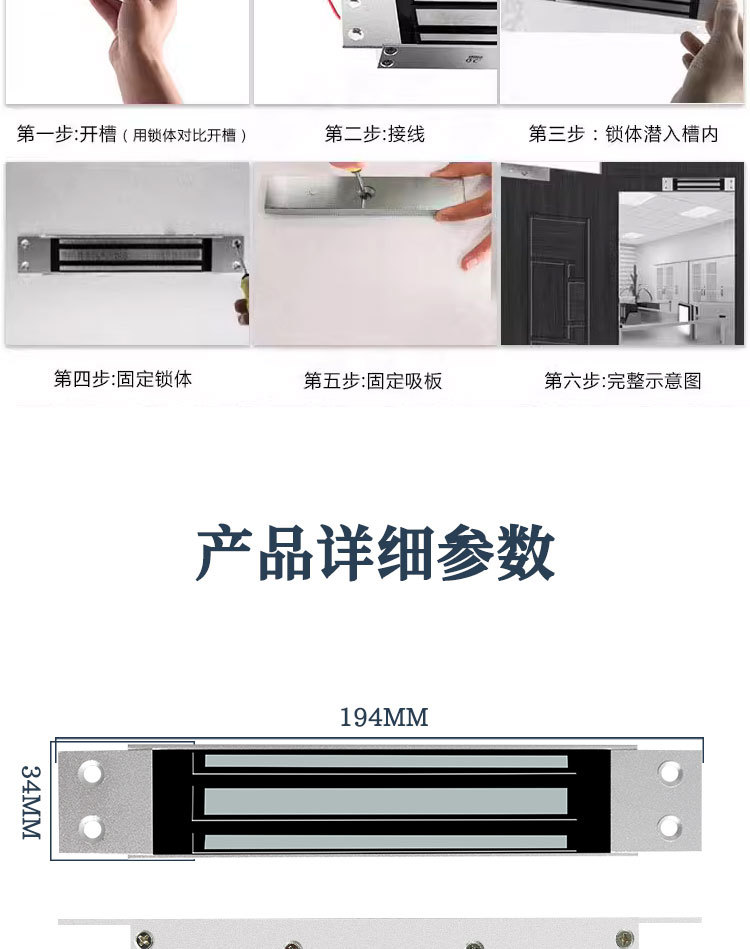 第一步:开槽（用锁体对比开槽）

第二步:接线

第三步：锁体潜入槽内

第四步:固定锁体

第五步:固定吸板

第六步:完整示意图

产品详细参数

194MM

34MM