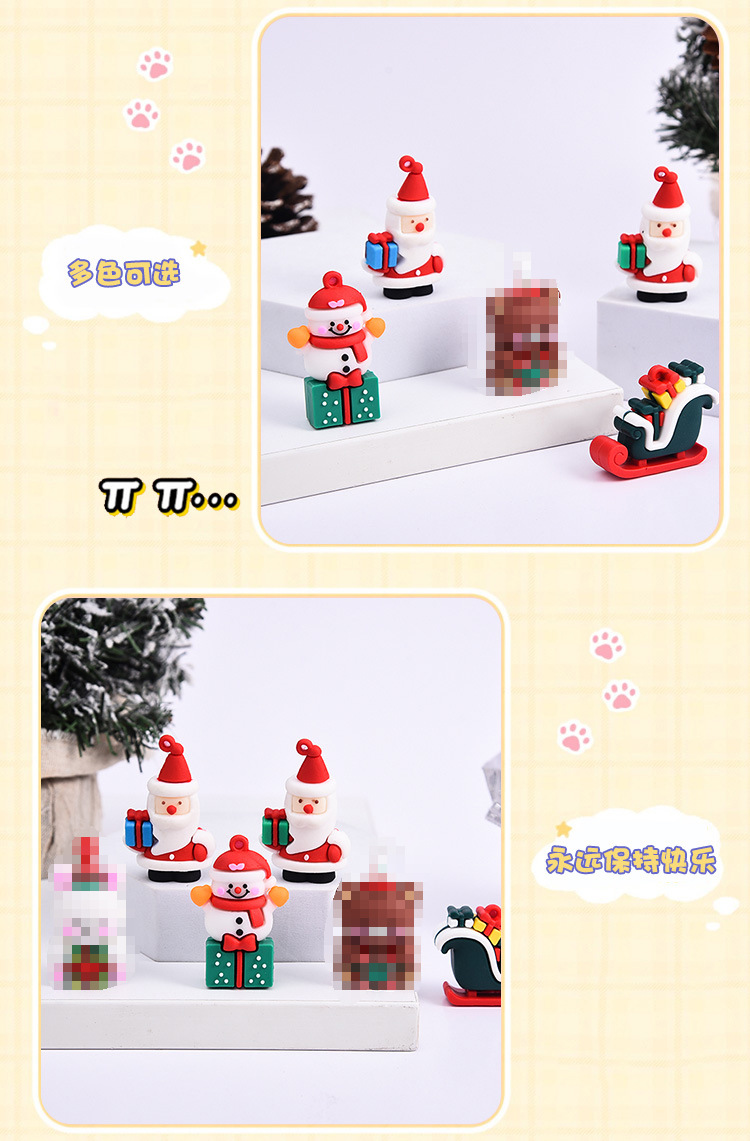 多色可选

π π...

永远保持快乐