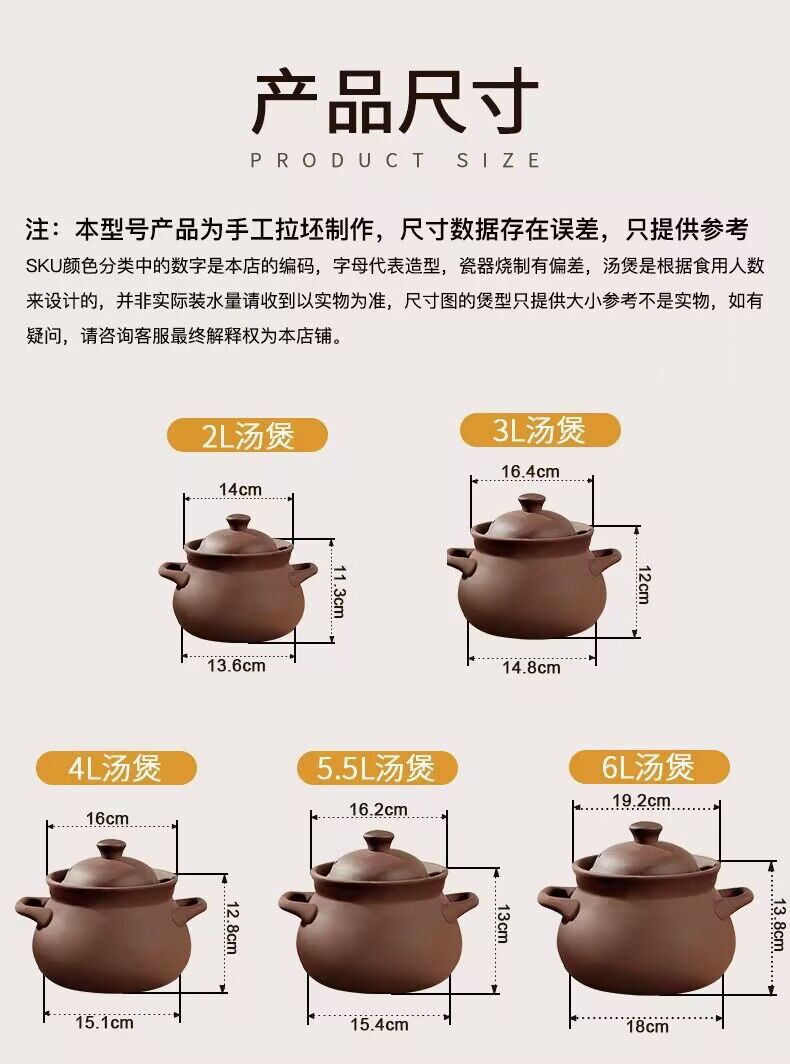 产品尺寸

PRODUCT SIZE

注：本型号产品为手工拉坯制作，尺寸数据存在误差，只提供参考

SKU颜色分类中的数字是本店的编码，字母代表造型，瓷器烧制有偏差，汤煲是根据食用人数来设计的，并非实际装水量请收到以实物为准，尺寸图的煲型只提供大小参考不是实物，如有疑问，请咨询客服最终解释权为本店铺。

2L汤煲

14cm

11.3cm

13.6cm

3L汤煲

16.4cm

12cm

14.8cm

4L汤煲

16cm

12.8cm

15.1cm

5.5L汤煲

16.2cm

13cm

15.4cm

6L汤煲

19.2cm

13.8cm

18cm