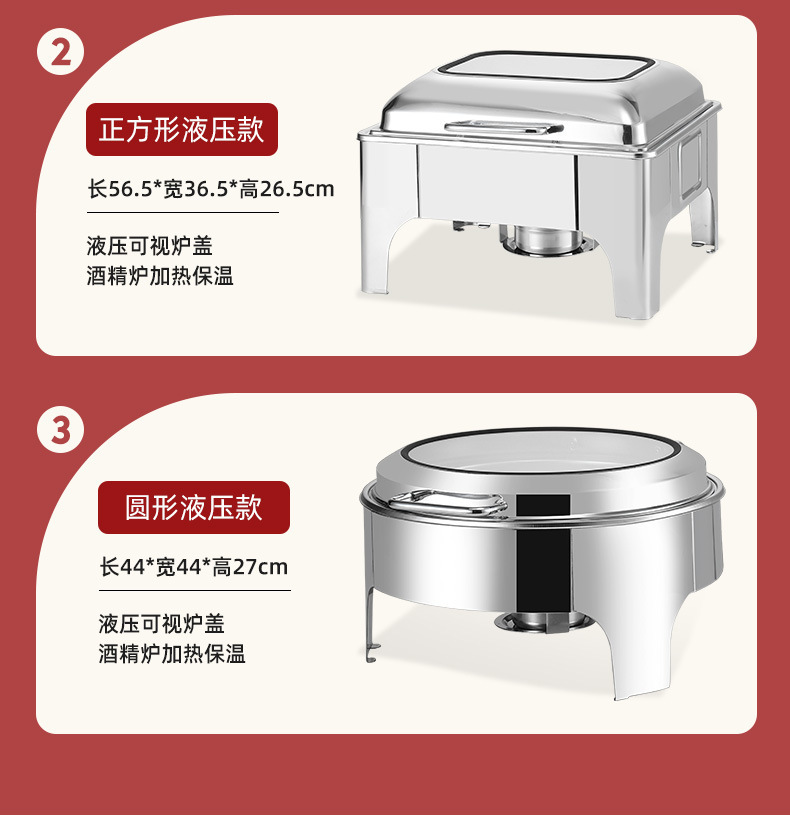 2

正方形液压款

长56.5*宽36.5*高26.5cm

液压可视炉盖
酒精炉加热保温

3

圆形液压款

长44*宽44*高27cm

液压可视炉盖
酒精炉加热保温