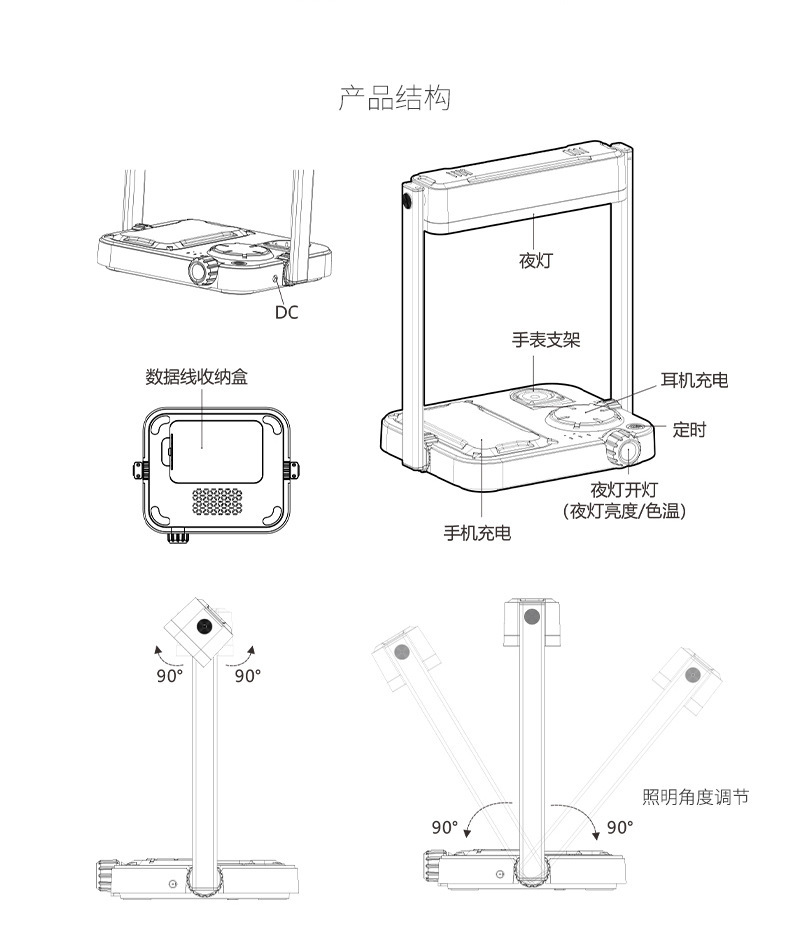 产品结构

DC

数据线收纳盒

夜灯

手表支架

耳机充电

定时

夜灯开灯
(夜灯亮度/色温)

手机充电

90°

90°

照明角度调节

90°

90°